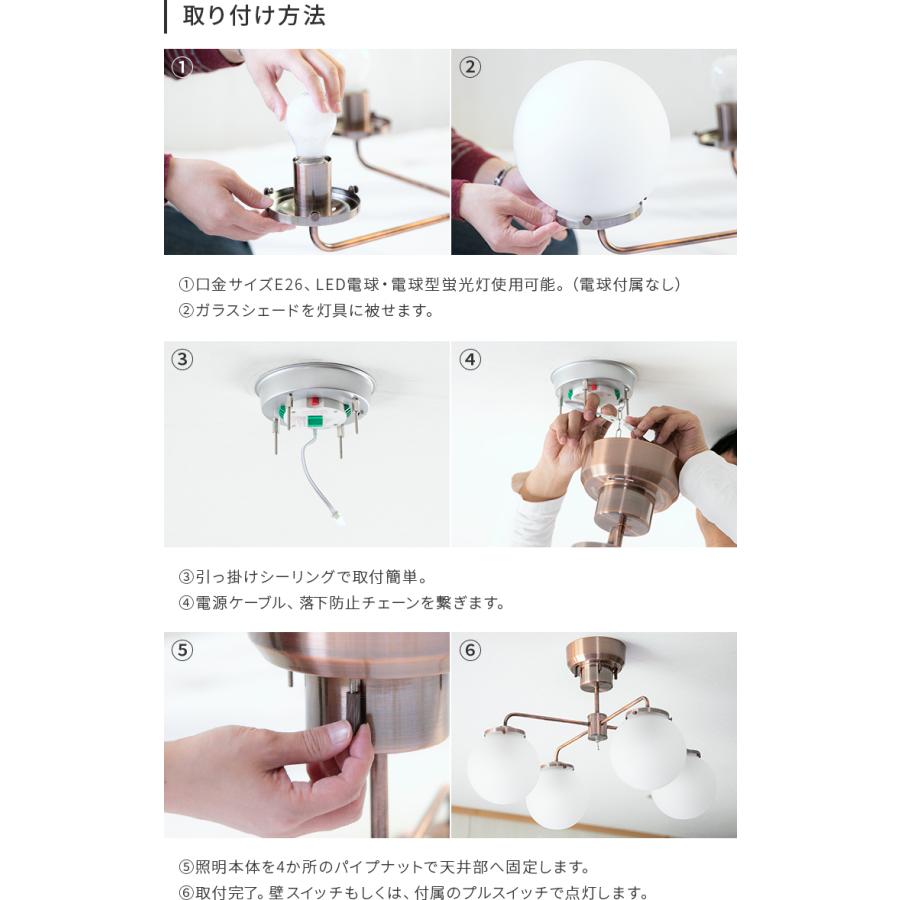 取り付け方法

①

②

①口金サイズE26、LED電球・電球型蛍光灯使用可能。(電球付属なし)
②ガラスシェードを灯具に被せます。

③

④

③引っ掛けシーリングで取付簡単。
④電源ケーブル、落下防止チェーンを繋ぎます。

⑤

⑥

⑤照明本体を4か所のパイプナットで天井部へ固定します。
⑥取付完了。壁スイッチもしくは、付属のプルスイッチで点灯します。