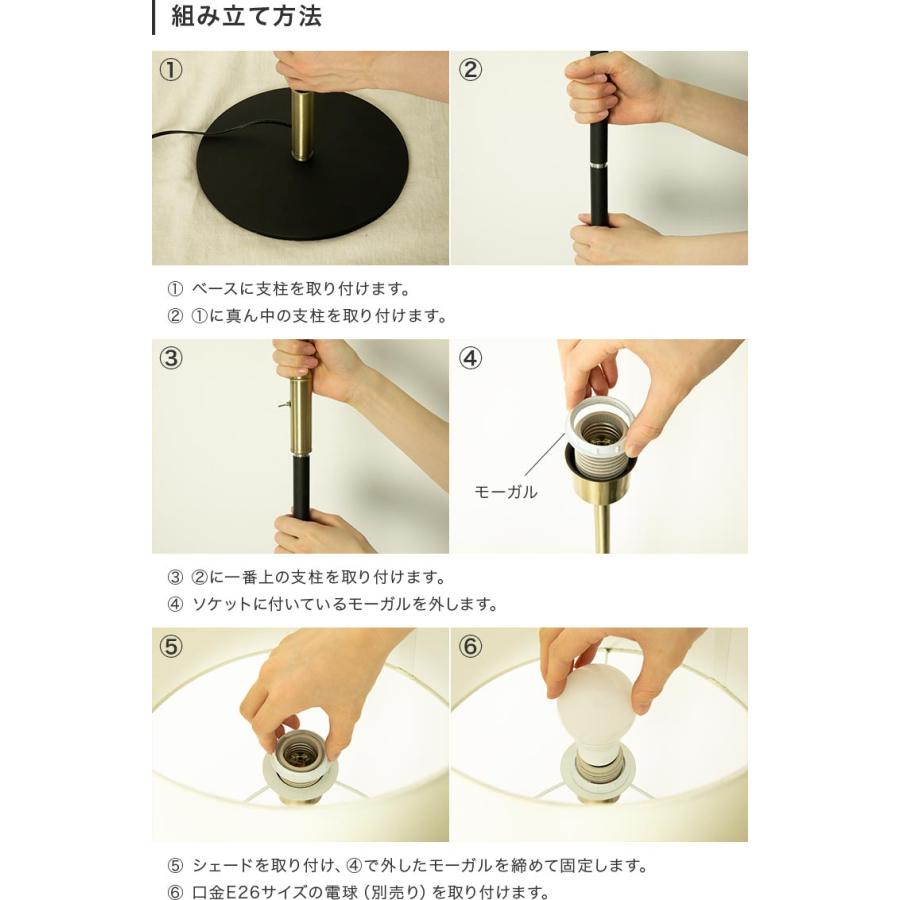 組み立て方法

①

②

① ベースに支柱を取り付けます。
② ①に真ん中の支柱を取り付けます。

③

④

モーガル

③ ②に一番上の支柱を取り付けます。
④ ソケットに付いているモーガルを外します。

⑤

⑥

⑤ シェードを取り付け、④で外したモーガルを締めて固定します。
⑥ 口金E26サイズの電球（別売り）を取り付けます。