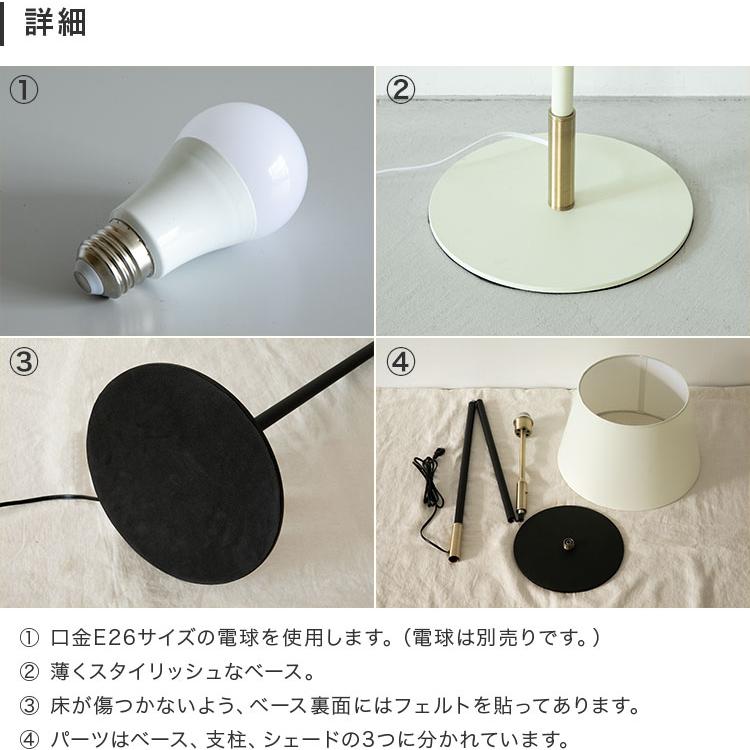 詳細

①

②

③

④

① 口金E26サイズの電球を使用します。（電球は別売りです。）

② 薄くスタイリッシュなベース。

③ 床が傷つかないよう、ベース裏面にはフェルトを貼ってあります。

④ パーツはベース、支柱、シェードの3つに分かれています。