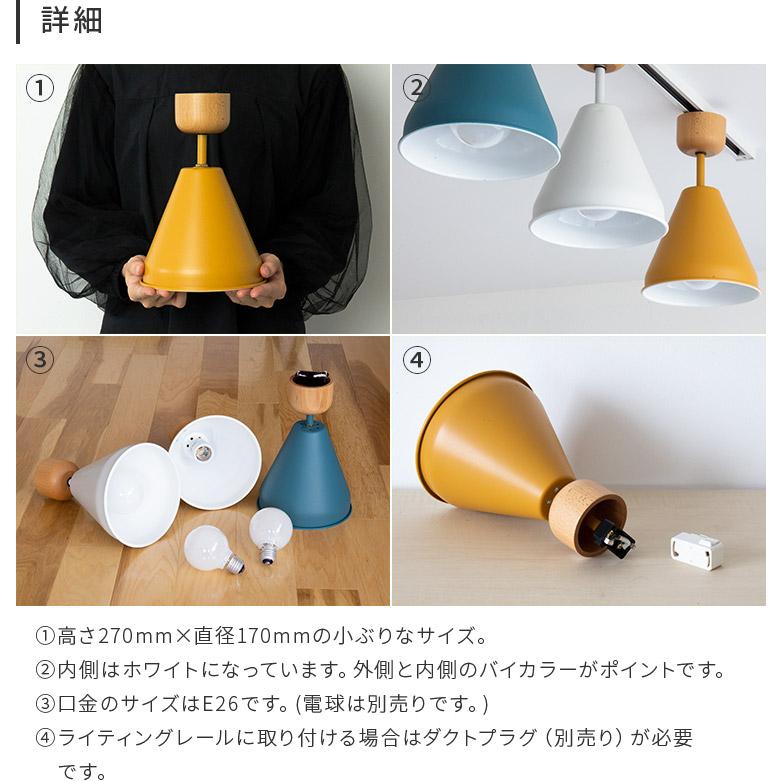 詳細

①

②

③

④

①高さ270mm×直径170mmの小ぶりなサイズ。
②内側はホワイトになっています。外側と内側のバイカラーがポイントです。
③口金のサイズはE26です。(電球は別売りです。)
④ライティングレールに取り付ける場合はダクトプラグ（別売り）が必要です。