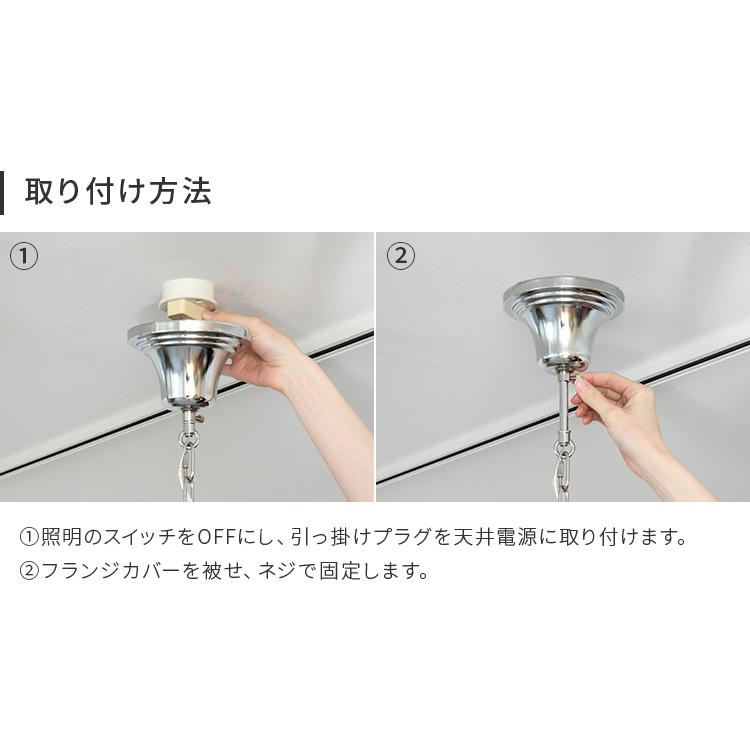 取り付け方法

①

②

①照明のスイッチをOFFにし、引っ掛けプラグを天井電源に取り付けます。
②フランジカバーを被せ、ネジで固定します。