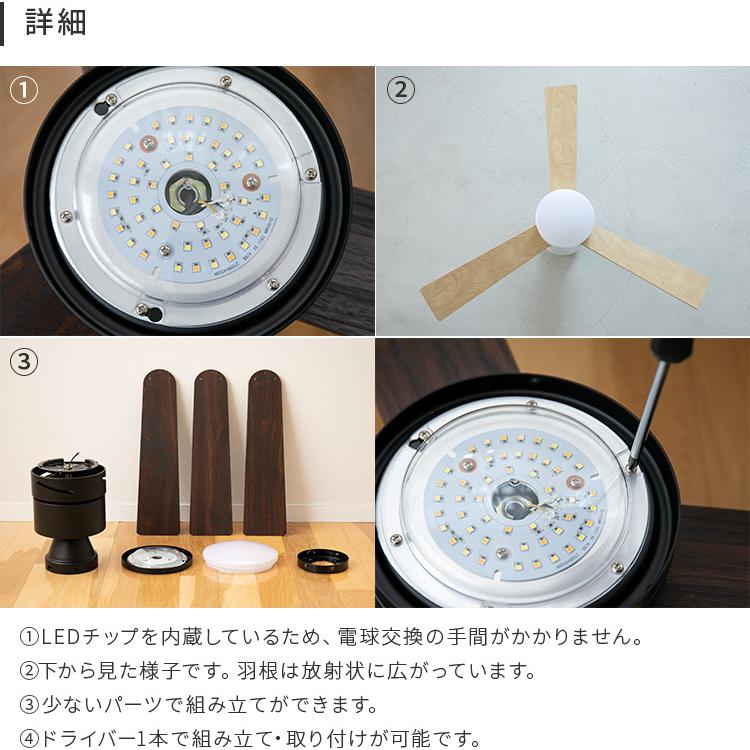 詳細

①

②

③

①LEDチップを内蔵しているため、電球交換の手間がかかりません。
②下から見た様子です。羽根は放射状に広がっています。
③少ないパーツで組み立てができます。
④ドライバー1本で組み立て・取り付けが可能です。