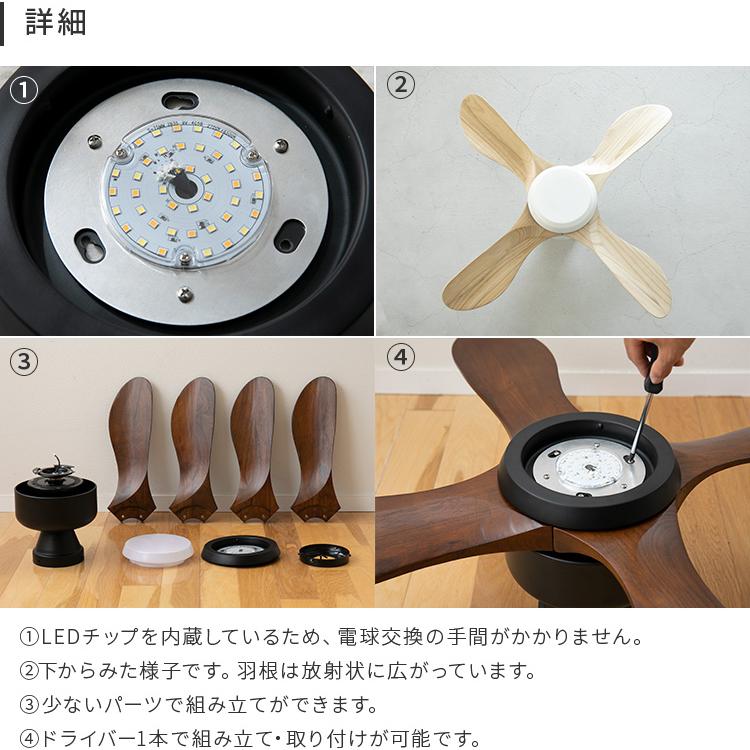 詳細

①

②

③

④

①LEDチップを内蔵しているため、電球交換の手間がかかりません。

②下からみた様子です。羽根は放射状に広がっています。

③少ないパーツで組み立てができます。

④ドライバー1本で組み立て・取り付けが可能です。