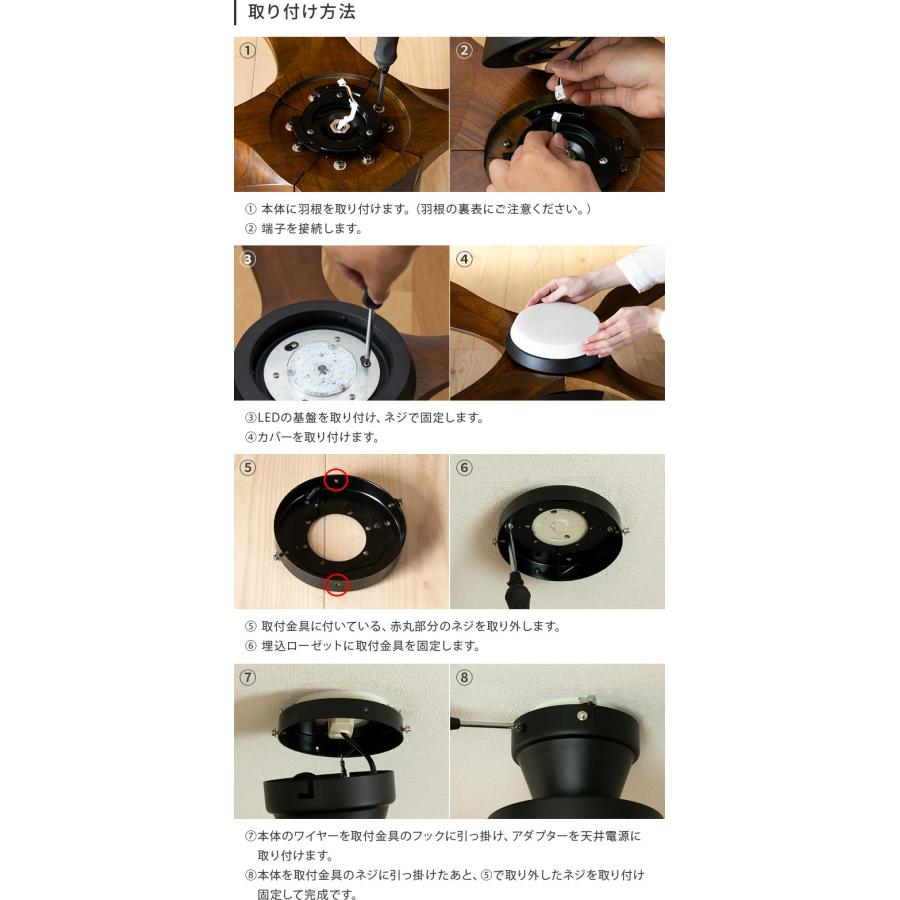 取り付け方法

①

②

① 本体に羽根を取り付けます。（羽根の裏表にご注意ください。）
② 端子を接続します。

③

④

③LEDの基盤を取り付け、ネジで固定します。
④カバーを取り付けます。

⑤

⑥

⑤ 取付金具に付いている、赤丸部分のネジを取り外します。
⑥ 埋込ローゼットに取付金具を固定します。

⑦

⑧

⑦本体のワイヤーを取付金具のフックに引っ掛け、アダプターを天井電源に取り付けます。
⑧本体を取付金具のネジに引っ掛けたあと、⑤で取り外したネジを取り付け固定して完成です。