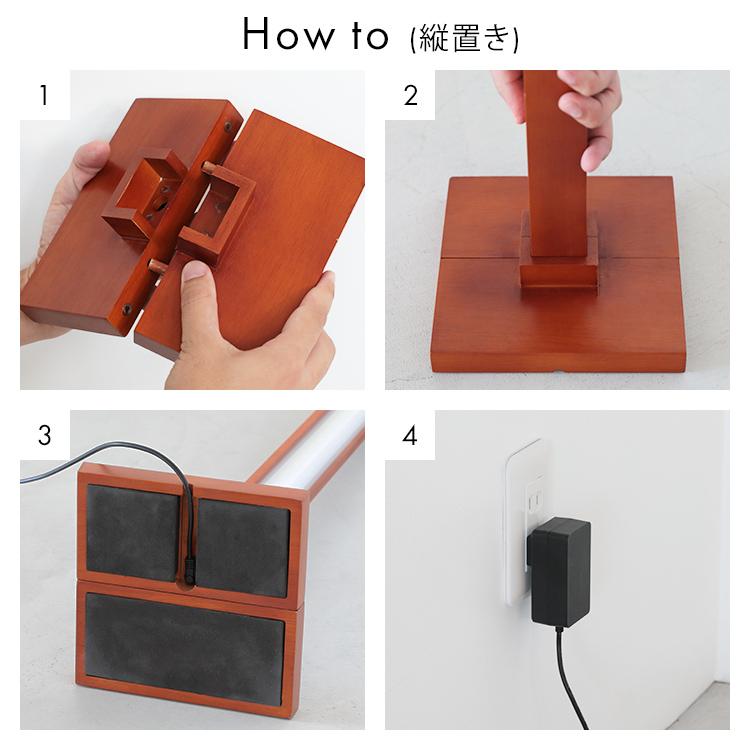 How to (縦置き)

1

2

3

4