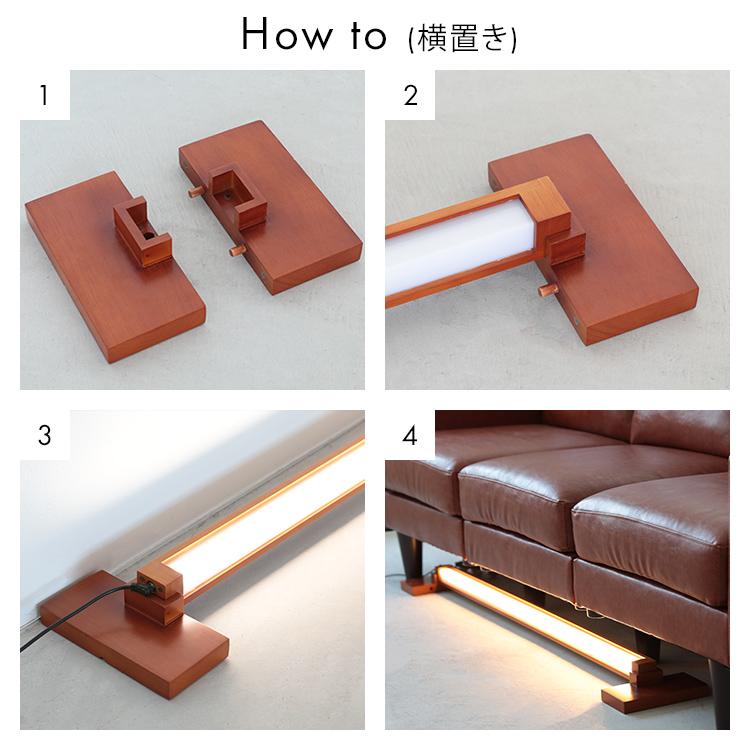 How to (横置き)

1

2

3

4