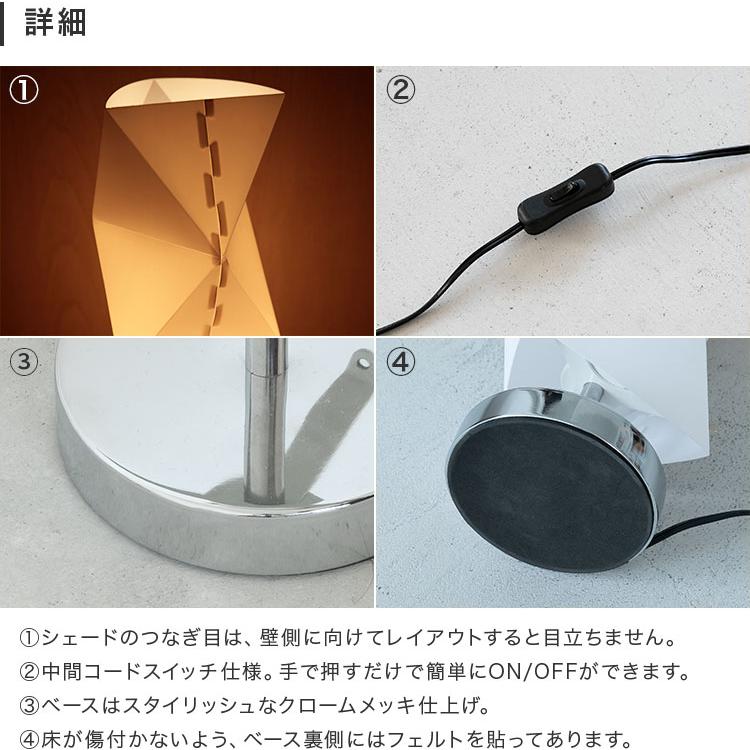 詳細

①

②

③

④

①シェードのつなぎ目は、壁側に向けてレイアウトすると目立ちません。
②中間コードスイッチ仕様。手で押すだけで簡単にON/OFFができます。
③ベースはスタイリッシュなクロームメッキ仕上げ。
④床が傷付かないよう、ベース裏側にはフェルトを貼ってあります。