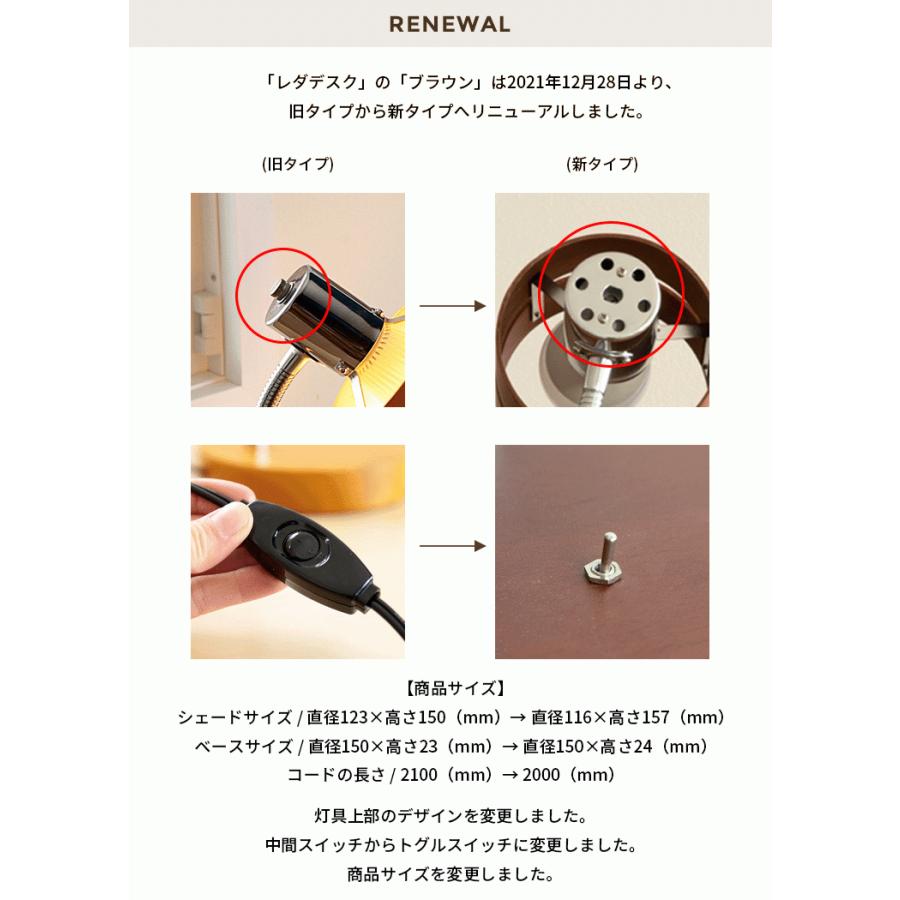 RENEWAL

「レダデスク」の「ブラウン」は2021年12月28日より、
旧タイプから新タイプへリニューアルしました。

(旧タイプ)

(新タイプ)

【商品サイズ】
シェードサイズ / 直径123×高さ150（mm）→ 直径116×高さ157（mm）
ベースサイズ / 直径150×高さ23（mm）→ 直径150×高さ24（mm）
コードの長さ / 2100（mm）→ 2000（mm）

灯具上部のデザインを変更しました。
中間スイッチからトグルスイッチに変更しました。
商品サイズを変更しました。