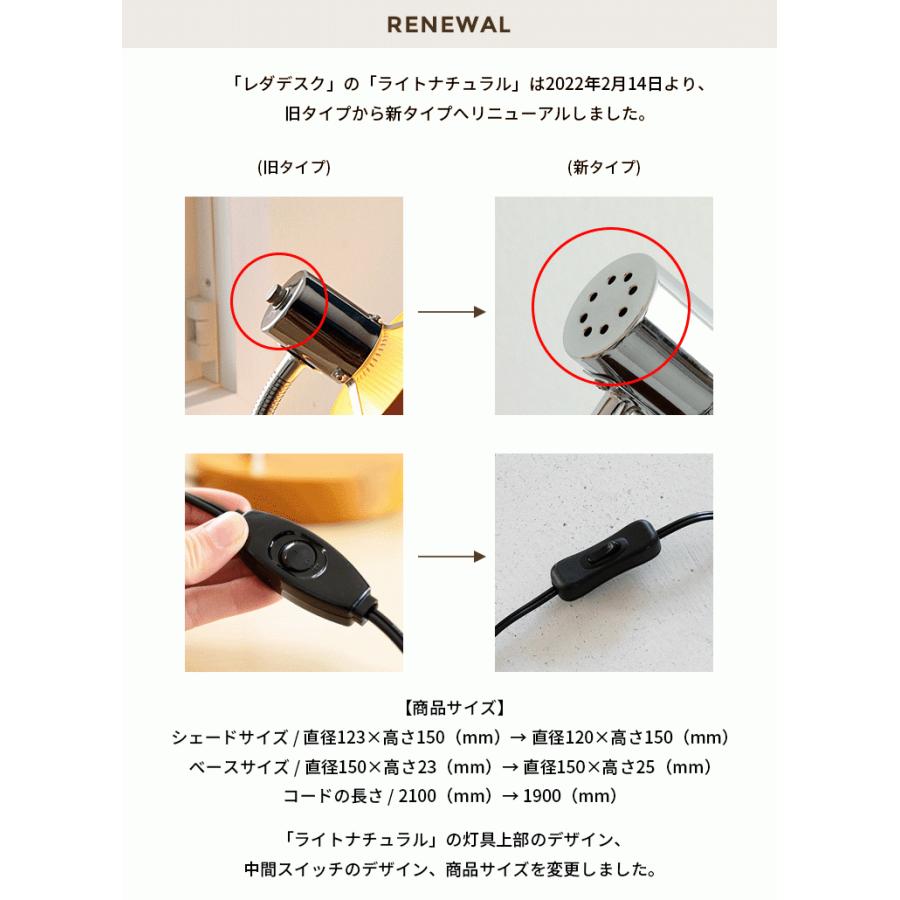 RENEWAL

「レダデスク」の「ライトナチュラル」は2022年2月14日より、旧タイプから新タイプへリニューアルしました。

(旧タイプ)

(新タイプ)

【商品サイズ】
シェードサイズ / 直径123×高さ150（mm）→ 直径120×高さ150（mm）
ベースサイズ / 直径150×高さ23（mm）→ 直径150×高さ25（mm）
コードの長さ / 2100（mm）→ 1900（mm）

「ライトナチュラル」の灯具上部のデザイン、中間スイッチのデザイン、商品サイズを変更しました。