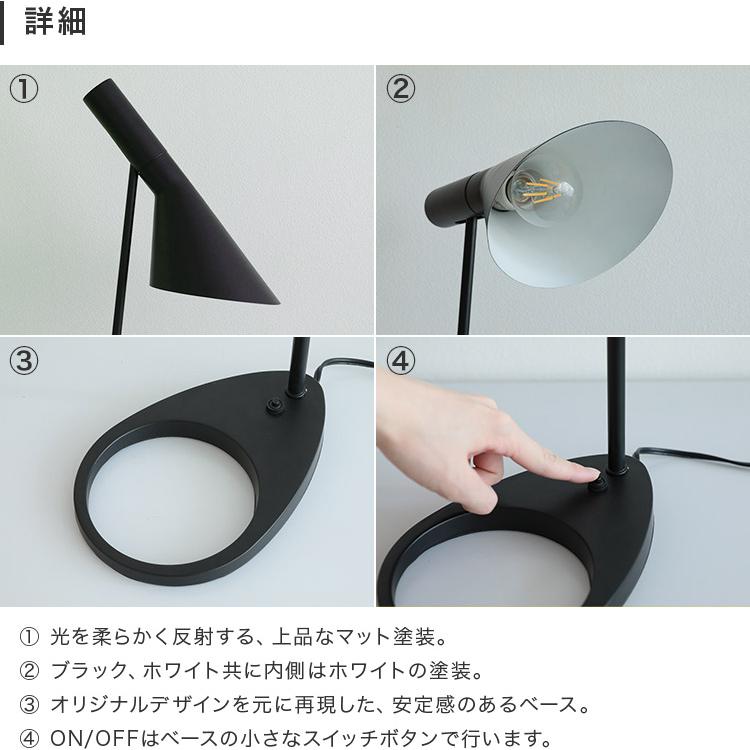 詳細

①

②

③

④

① 光を柔らかく反射する、上品なマット塗装。
② ブラック、ホワイト共に内側はホワイトの塗装。
③ オリジナルデザインを元に再現した、安定感のあるベース。
④ ON/OFFはベースの小さなスイッチボタンで行います。