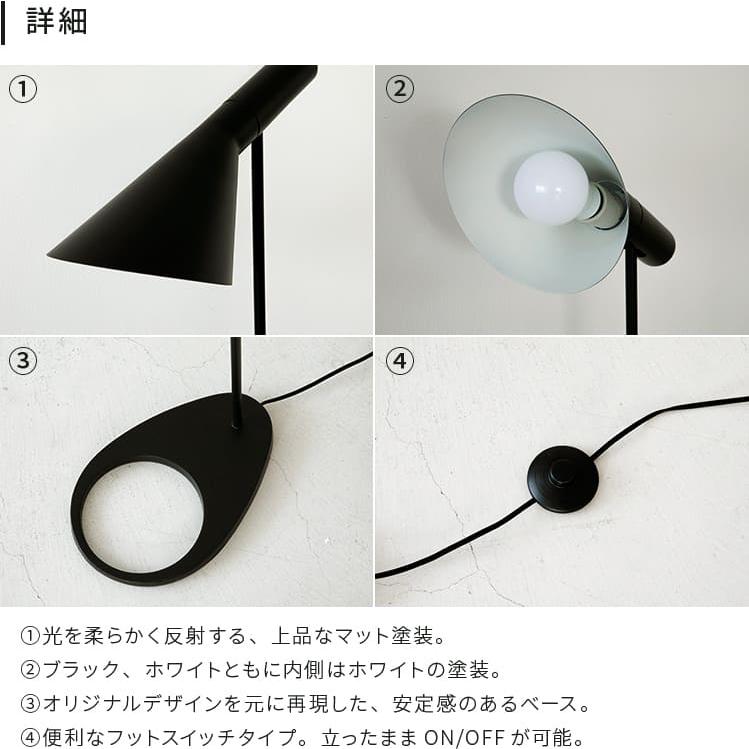 詳細

①

②

③

④

①光を柔らかく反射する、上品なマット塗装。
②ブラック、ホワイトともに内側はホワイトの塗装。
③オリジナルデザインを元に再現した、安定感のあるベース。
④便利なフットスイッチタイプ。立ったまま ON/OFF が可能。