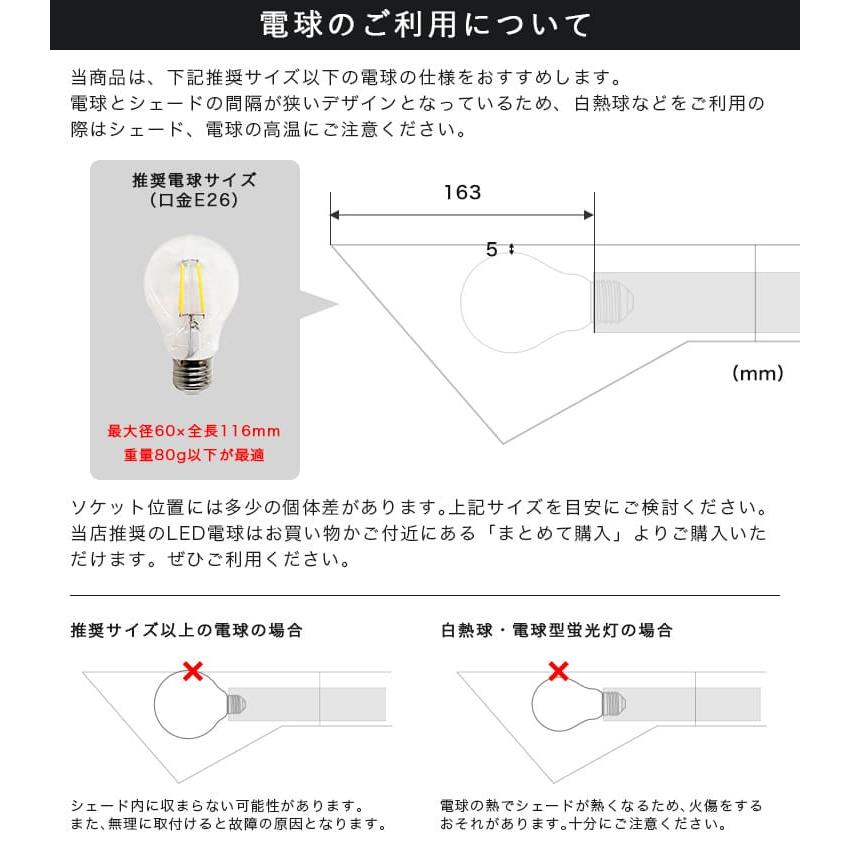 電球のご利用について

当商品は、下記推奨サイズ以下の電球の仕様をおすすめします。
電球とシェードの間隔が狭いデザインとなっているため、白熱球などをご利用の際はシェード、電球の高温にご注意ください。

推奨電球サイズ
(口金E26)

最大径60×全長116mm
重量80g以下が最適

163

5

(mm)

ソケット位置には多少の個体差があります。上記サイズを目安にご検討ください。
当店推奨のLED電球はお買い物かご付近にある「まとめて購入」よりご購入いただけます。ぜひご利用ください。

推奨サイズ以上の電球の場合

シェード内に収まらない可能性があります。
また、無理に取付けると故障の原因となります。

白熱球・電球型蛍光灯の場合

電球の熱でシェードが熱くなるため、火傷をするおそれがあります。十分にご注意ください。