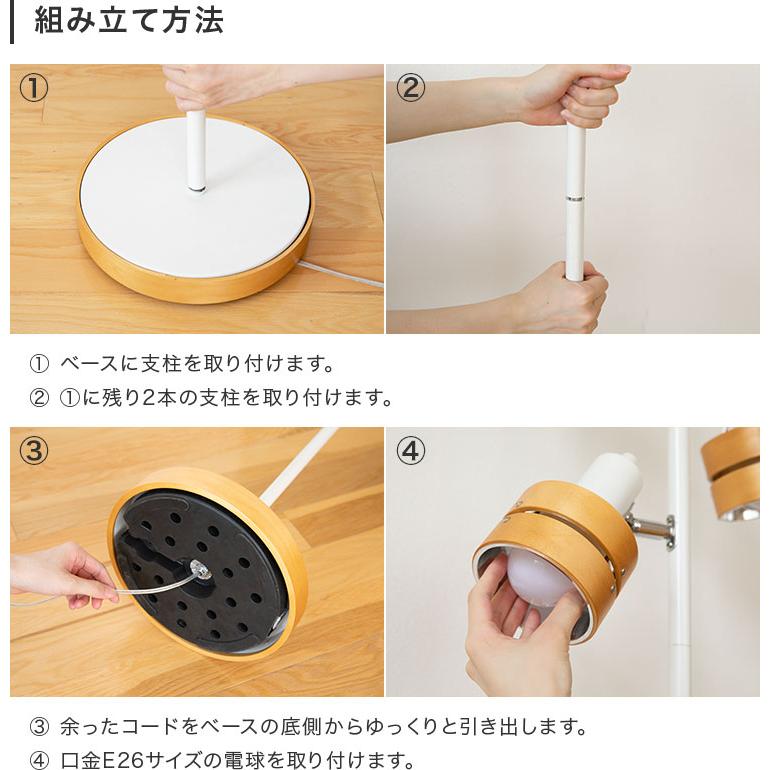 組み立て方法

①

②

① ベースに支柱を取り付けます。

② ①に残り2本の支柱を取り付けます。

③

④

③ 余ったコードをベースの底側からゆっくりと引き出します。

④ 口金E26サイズの電球を取り付けます。