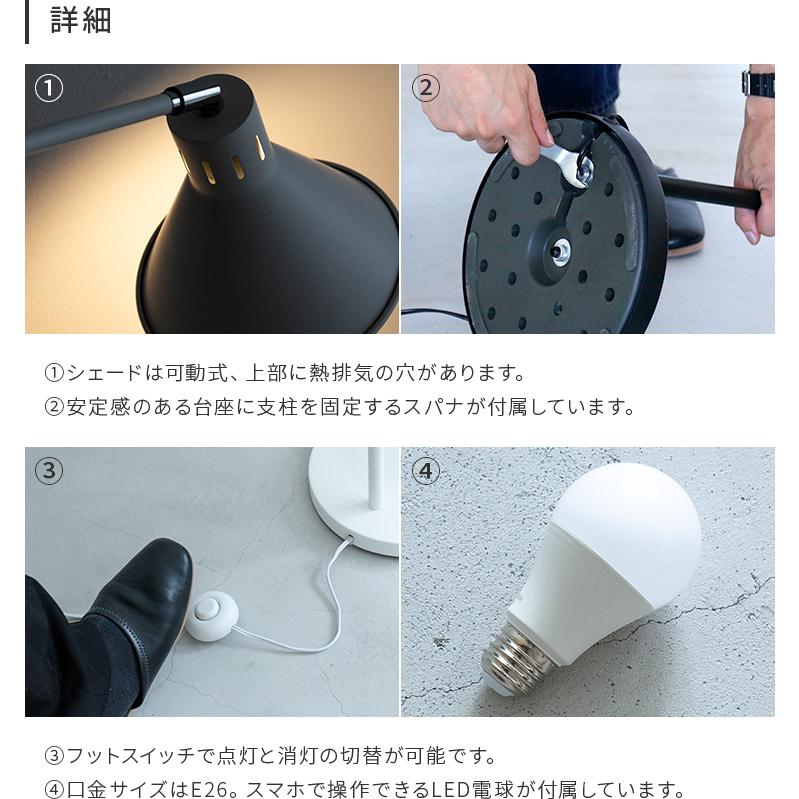 詳細

①

②

①シェードは可動式、上部に熱排気の穴があります。
②安定感のある台座に支柱を固定するスパナが付属しています。

③

④

③フットスイッチで点灯と消灯の切替が可能です。
④口金サイズはE26。スマホで操作できるLED電球が付属しています。