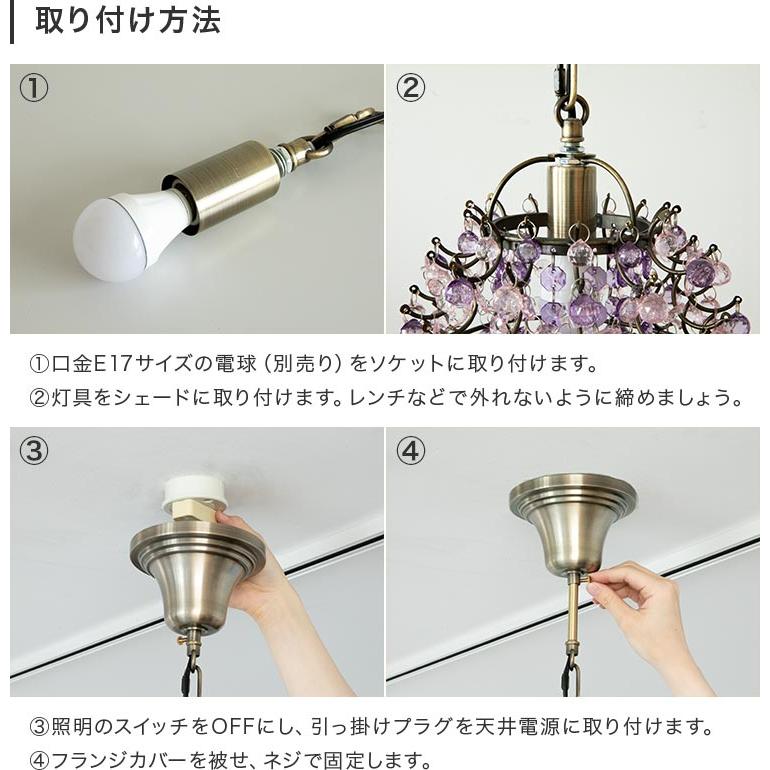 取り付け方法

①

②

①口金E17サイズの電球（別売り）をソケットに取り付けます。
②灯具をシェードに取り付けます。レンチなどで外れないように締めましょう。

③

④

③照明のスイッチをOFFにし、引っ掛けプラグを天井電源に取り付けます。
④フランジカバーを被せ、ネジで固定します。