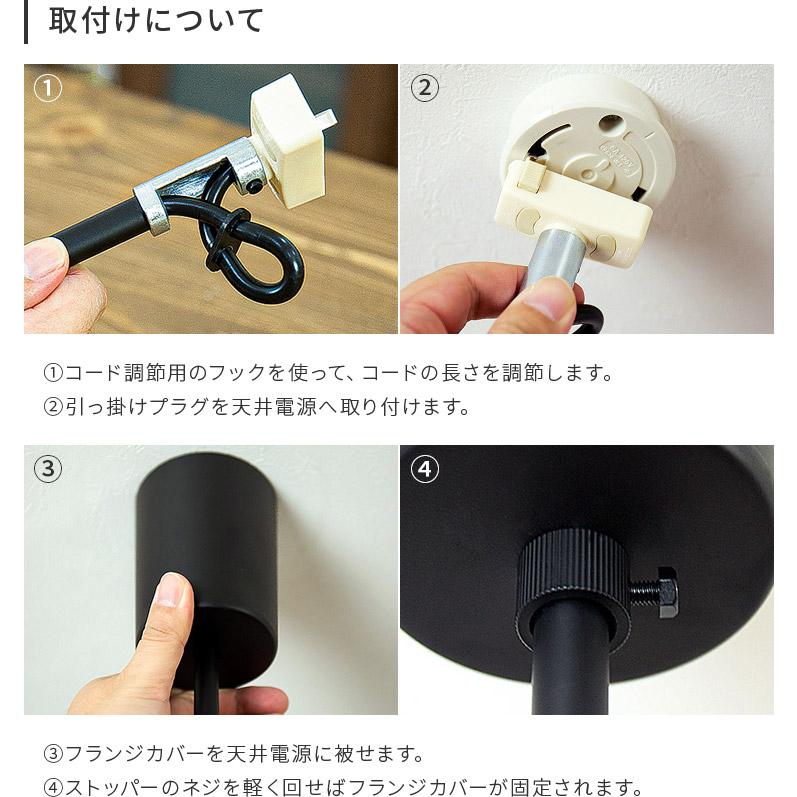 取付けについて

①

②

①コード調節用のフックを使って、コードの長さを調節します。
②引っ掛けプラグを天井電源へ取り付けます。

③

④

③フランジカバーを天井電源に被せます。
④ストッパーのネジを軽く回せばフランジカバーが固定されます。