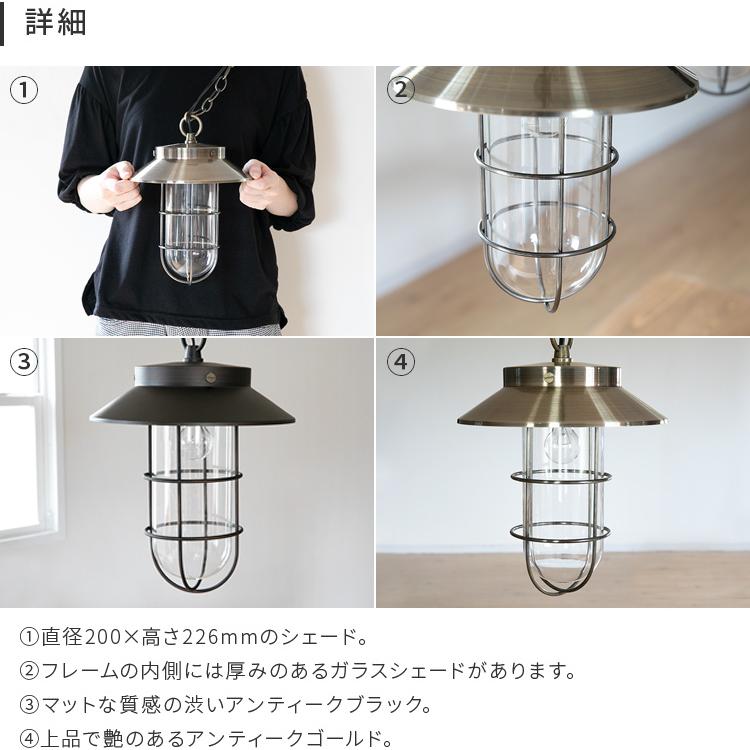 詳細

①

②

③

④

①直径200×高さ226mmのシェード。
②フレームの内側には厚みのあるガラスシェードがあります。
③マットな質感の渋いアンティークブラック。
④上品で艶のあるアンティークゴールド。