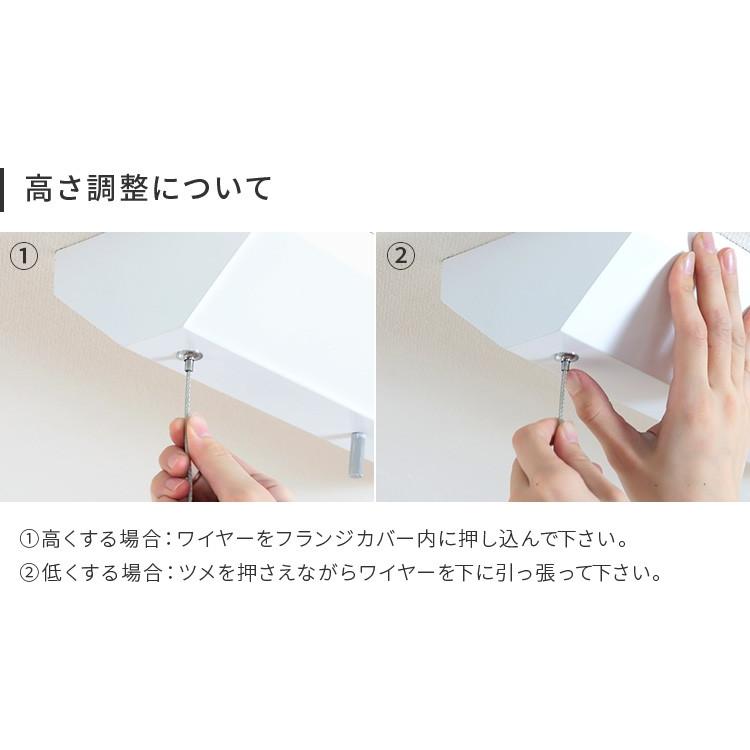 高さ調整について

①

②

①高くする場合：ワイヤーをフランジカバー内に押し込んで下さい。
②低くする場合：ツメを押さえながらワイヤーを下に引っ張って下さい。