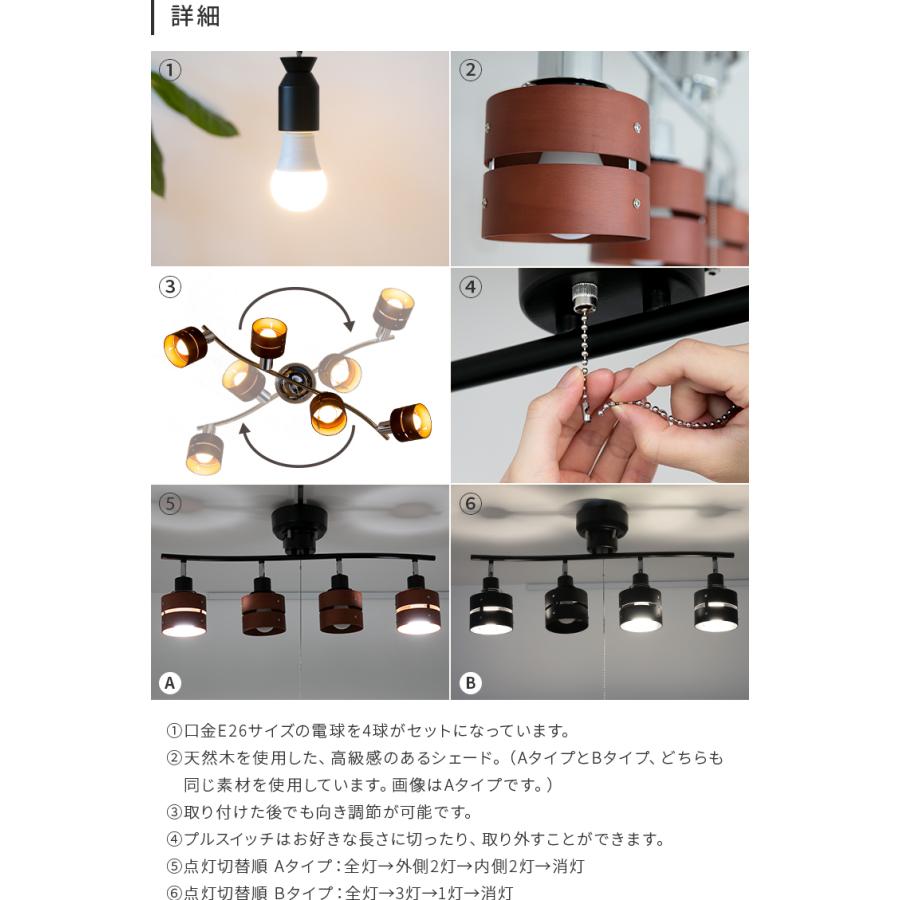 詳細

①

②

③

④

⑤

⑥

A

B

①口金E26サイズの電球を4球がセットになっています。
②天然木を使用した、高級感のあるシェード。（AタイプとBタイプ、どちらも同じ素材を使用しています。画像はAタイプです。）
③取り付けた後でも向き調節が可能です。
④プルスイッチはお好きな長さに切ったり、取り外すことができます。
⑤点灯切替順 Aタイプ：全灯→外側2灯→内側2灯→消灯
⑥点灯切替順 Bタイプ：全灯→3灯→1灯→消灯