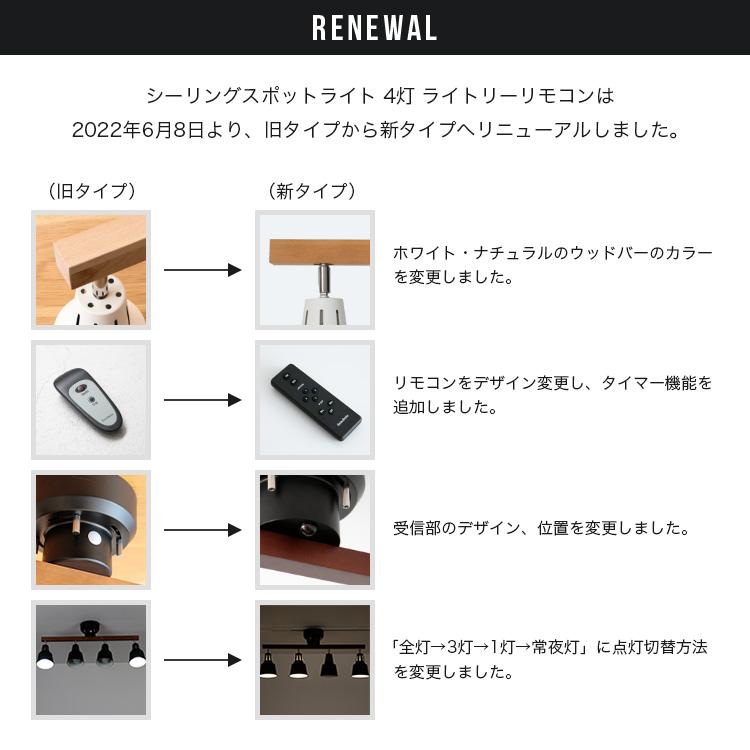 RENEWAL

シーリングスポットライト 4灯 ライトリーリモコンは
2022年6月8日より、旧タイプから新タイプへリニューアルしました。

（旧タイプ）

（新タイプ）

ホワイト・ナチュラルのウッドバーのカラーを変更しました。

リモコンをデザイン変更し、タイマー機能を追加しました。

受信部のデザイン、位置を変更しました。

「全灯→3灯→1灯→常夜灯」に点灯切替方法を変更しました。