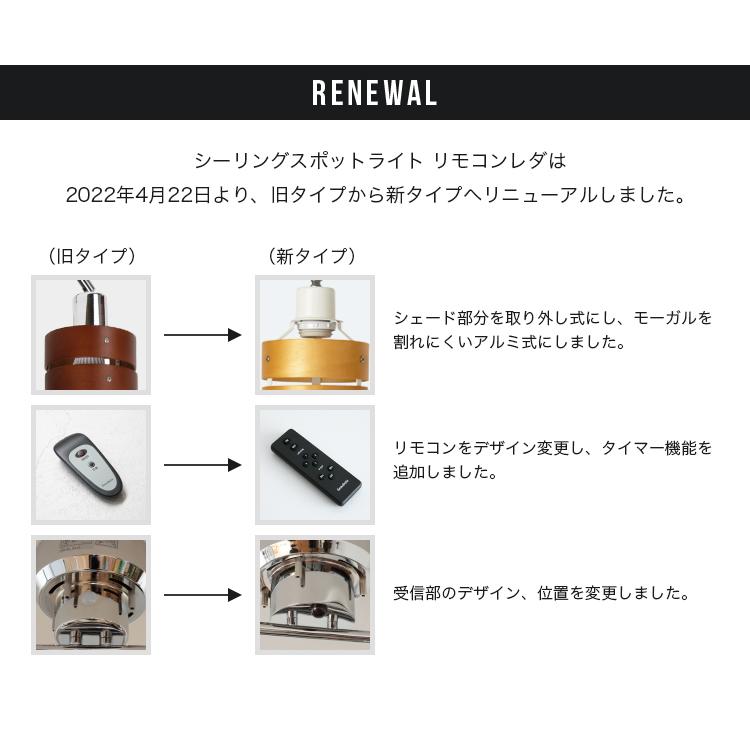 RENEWAL

シーリングスポットライト リモコンレダは
2022年4月22日より、旧タイプから新タイプへリニューアルしました。

（旧タイプ）

（新タイプ）

シェード部分を取り外し式にし、モーガルを割れにくいアルミ式にしました。

リモコンをデザイン変更し、タイマー機能を追加しました。

受信部のデザイン、位置を変更しました。