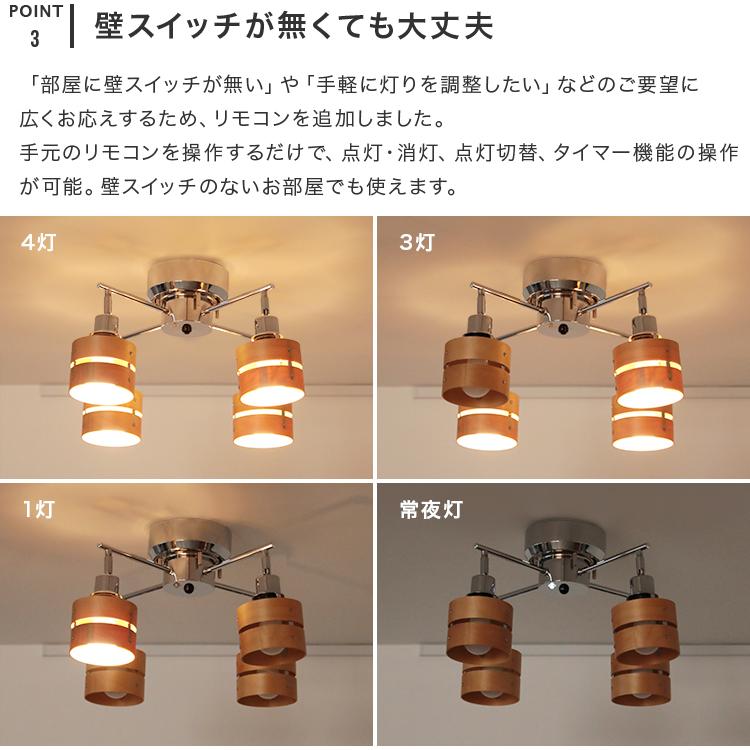 POINT 3 壁スイッチが無くても大丈夫

「部屋に壁スイッチが無い」や「手軽に灯りを調整したい」などのご要望に広くお応えするため、リモコンを追加しました。
手元のリモコンを操作するだけで、点灯・消灯、点灯切替、タイマー機能の操作が可能。壁スイッチのないお部屋でも使えます。

4灯

3灯

1灯

常夜灯