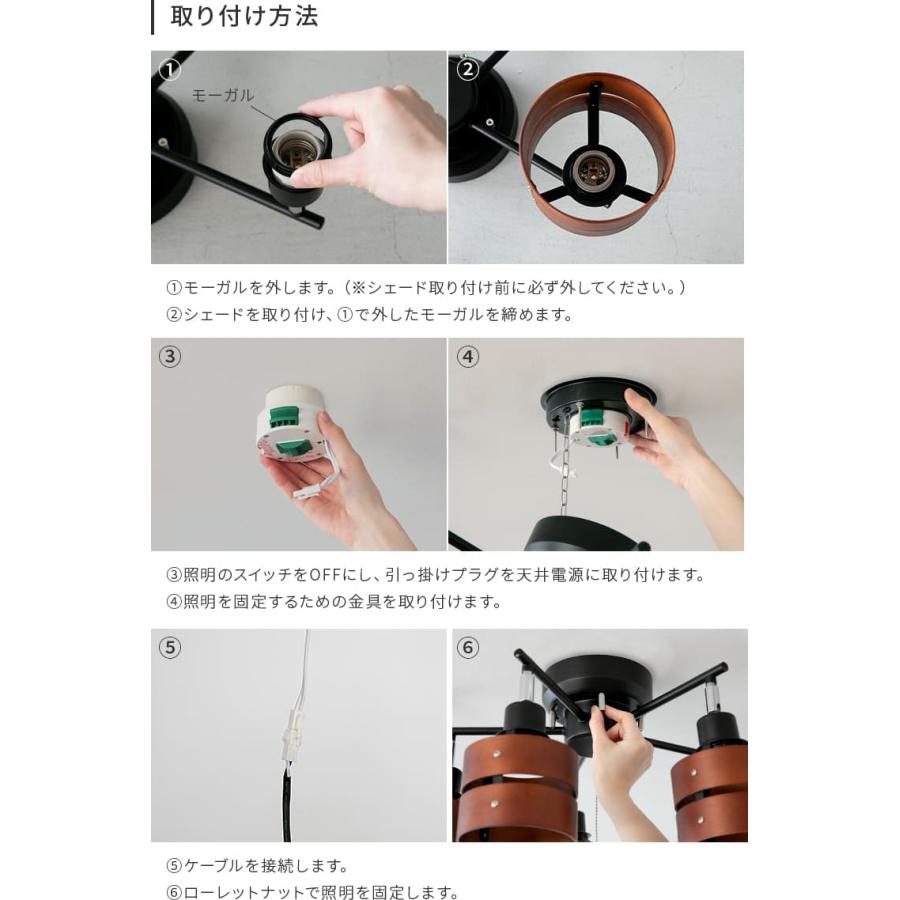 取り付け方法

①

モーガル

②

①モーガルを外します。(※シェード取り付け前に必ず外してください。)
②シェードを取り付け、①で外したモーガルを締めます。

③

④

③照明のスイッチをOFFにし、引っ掛けプラグを天井電源に取り付けます。
④照明を固定するための金具を取り付けます。

⑤

⑥

⑤ケーブルを接続します。
⑥ローレットナットで照明を固定します。