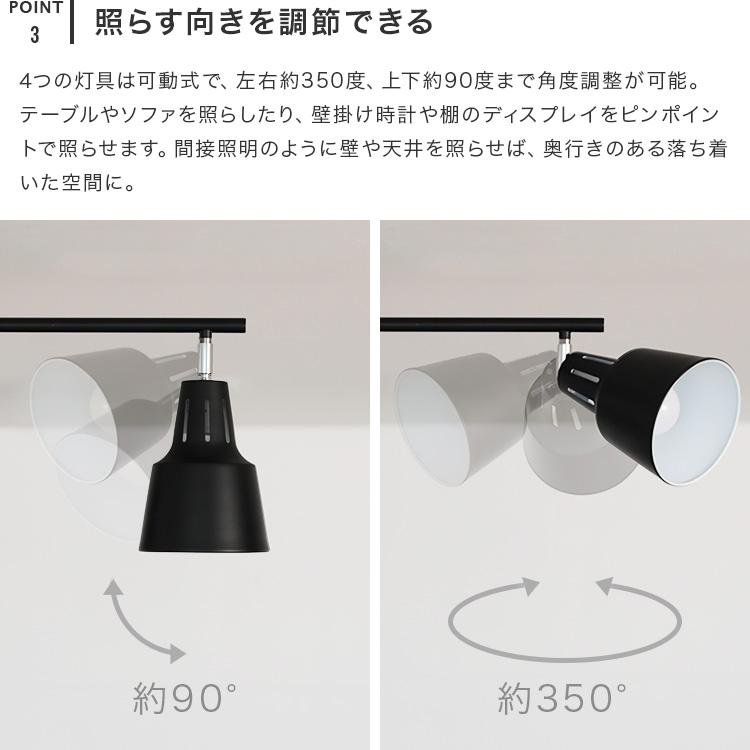 POINT 3

照らす向きを調節できる

4つの灯具は可動式で、左右約350度、上下約90度まで角度調整が可能。テーブルやソファを照らしたり、壁掛け時計や棚のディスプレイをピンポイントで照らせます。間接照明のように壁や天井を照らせば、奥行きのある落ち着いた空間に。

約90°

約350°