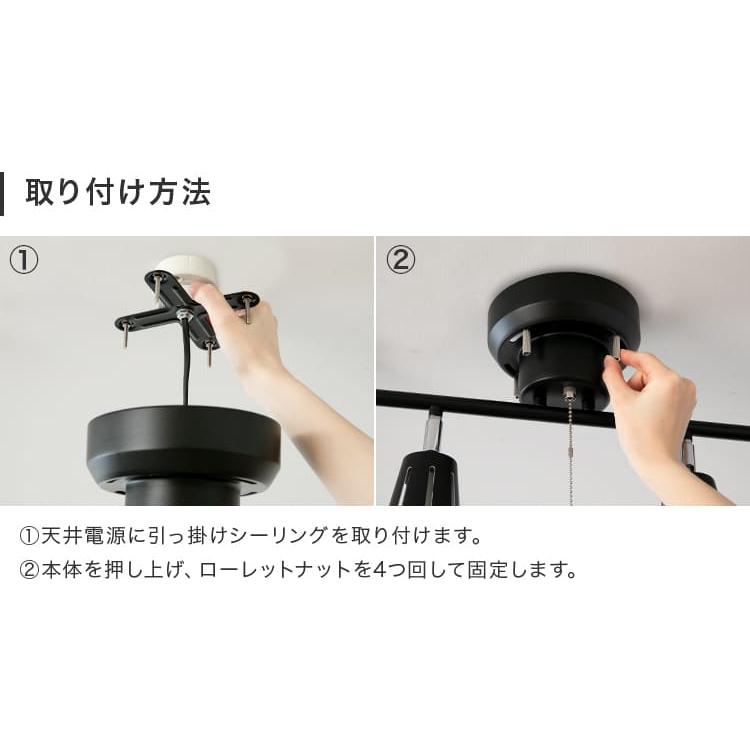 取り付け方法

①

②

①天井電源に引っ掛けシーリングを取り付けます。
②本体を押し上げ、ローレットナットを4つ回して固定します。