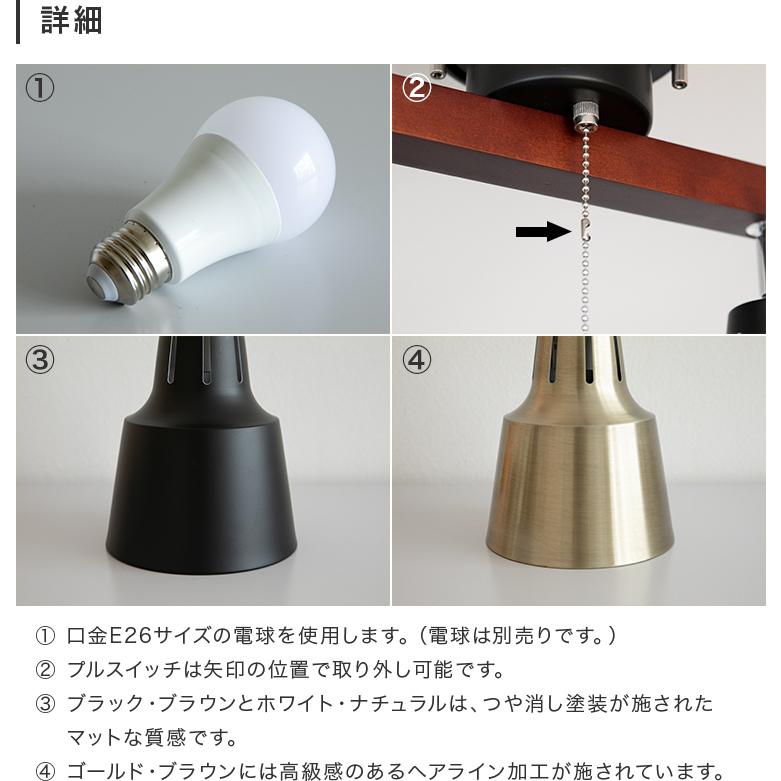 詳細

①

②

③

④

① 口金E26サイズの電球を使用します。（電球は別売りです。）

② プルスイッチは矢印の位置で取り外し可能です。

③ ブラック・ブラウンとホワイト・ナチュラルは、つや消し塗装が施されたマットな質感です。

④ ゴールド・ブラウンには高級感のあるヘアライン加工が施されています。