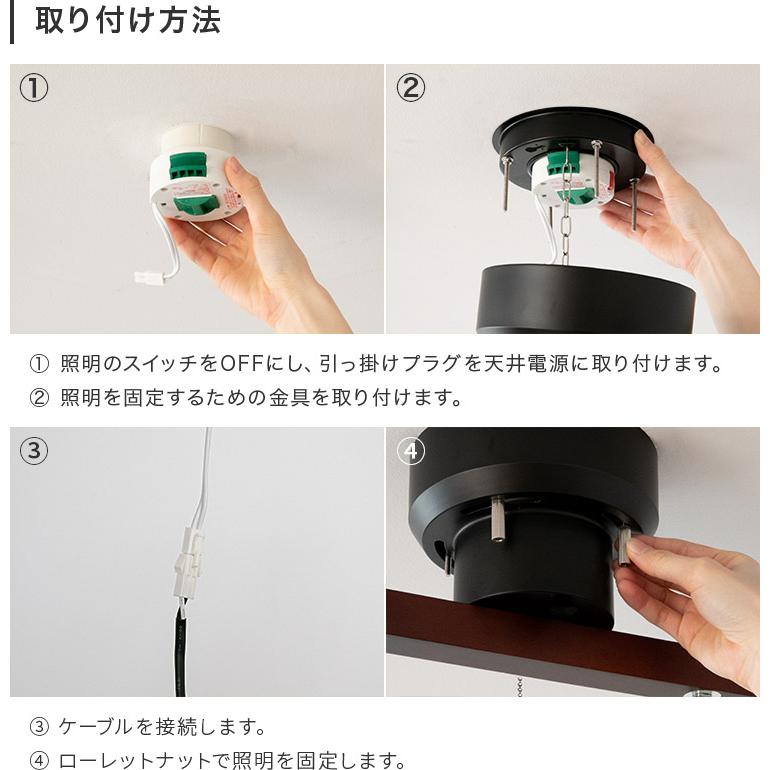 取り付け方法

①

②

① 照明のスイッチをOFFにし、引っ掛けプラグを天井電源に取り付けます。
② 照明を固定するための金具を取り付けます。

③

④

③ ケーブルを接続します。
④ ローレットナットで照明を固定します。