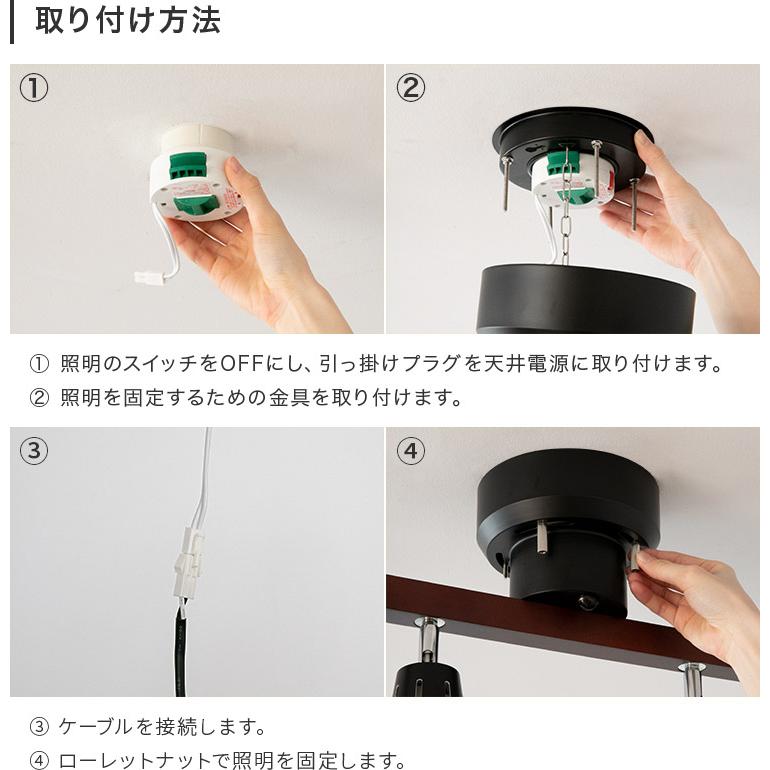 取り付け方法

①

②

① 照明のスイッチをOFFにし、引っ掛けプラグを天井電源に取り付けます。
② 照明を固定するための金具を取り付けます。

③

④

③ ケーブルを接続します。
④ ローレットナットで照明を固定します。