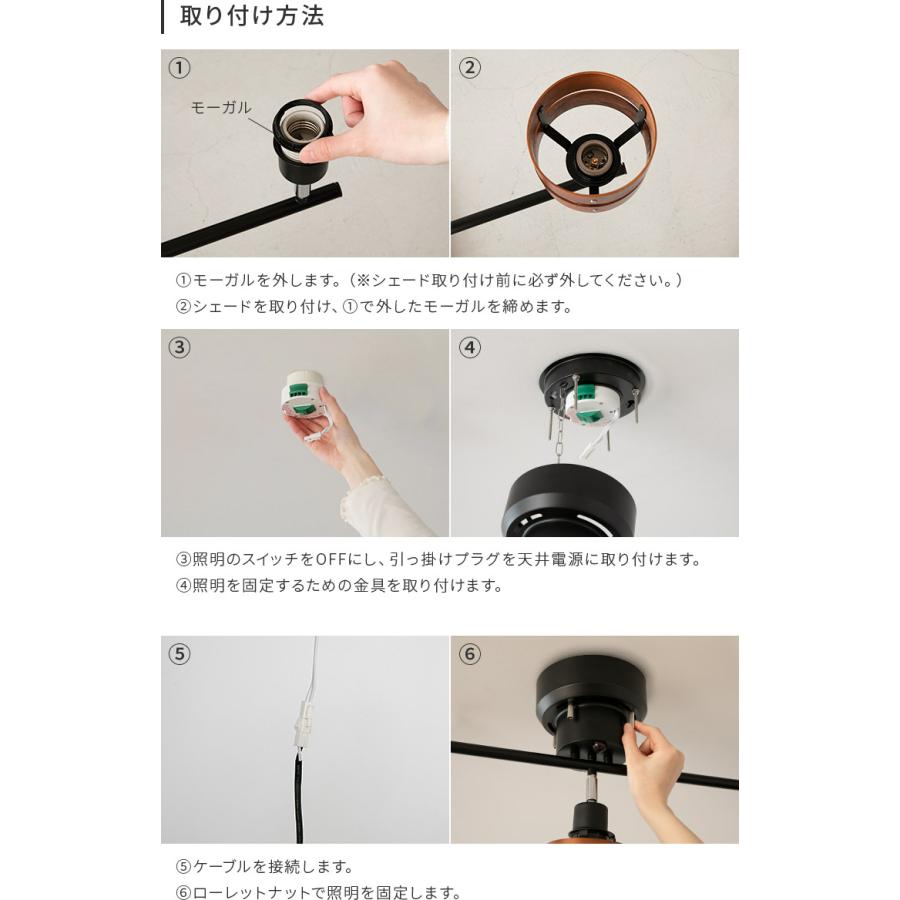 取り付け方法

①

モーガル

②

①モーガルを外します。（※シェード取り付け前に必ず外してください。）
②シェードを取り付け、①で外したモーガルを締めます。

③

④

③照明のスイッチをOFFにし、引っ掛けプラグを天井電源に取り付けます。
④照明を固定するための金具を取り付けます。

⑤

⑥

⑤ケーブルを接続します。
⑥ローレットナットで照明を固定します。