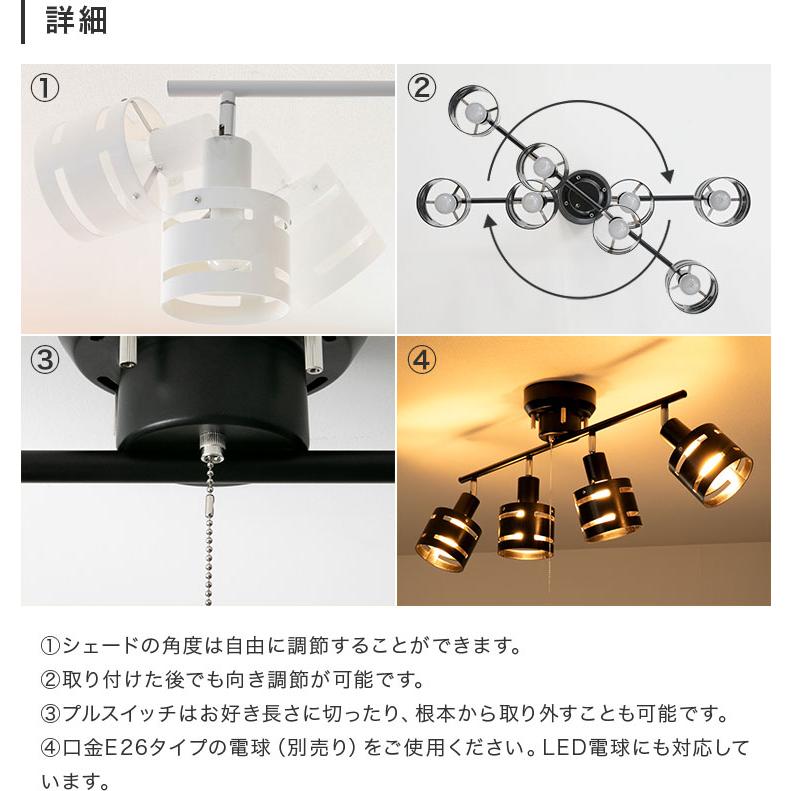 詳細

①

②

③

④

①シェードの角度は自由に調節することができます。
②取り付けた後でも向き調節が可能です。
③プルスイッチはお好き長さに切ったり、根本から取り外すことも可能です。
④口金E26タイプの電球（別売り）をご使用ください。LED電球にも対応しています。