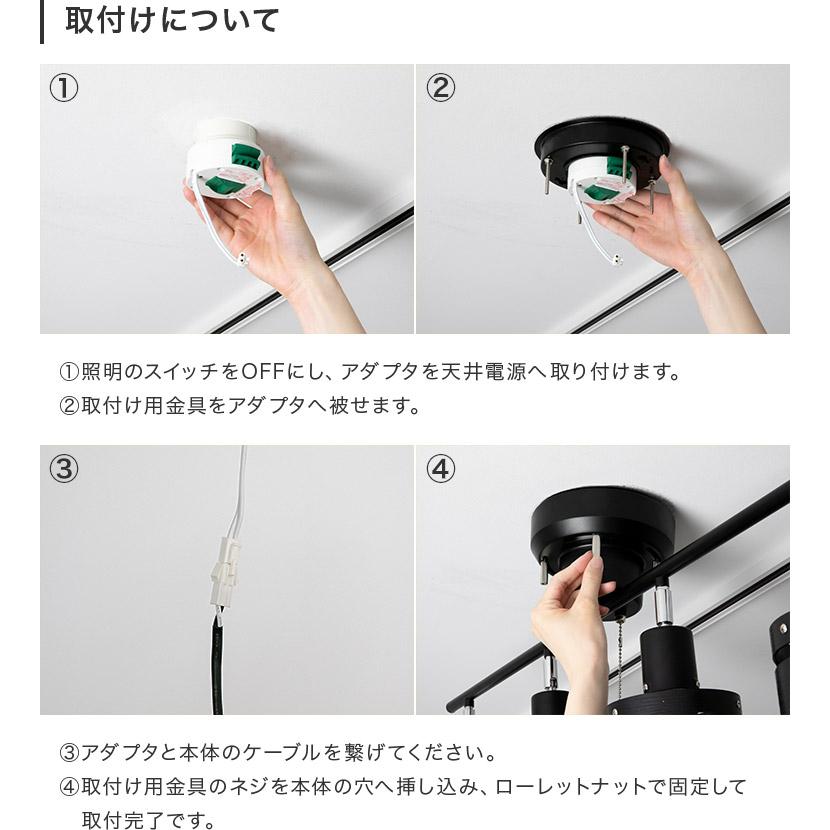 取付けについて

①

②

①照明のスイッチをOFFにし、アダプタを天井電源へ取り付けます。
②取付け用金具をアダプタへ被せます。

③

④

③アダプタと本体のケーブルを繋げてください。
④取付け用金具のネジを本体の穴へ挿し込み、ローレットナットで固定して取付完了です。