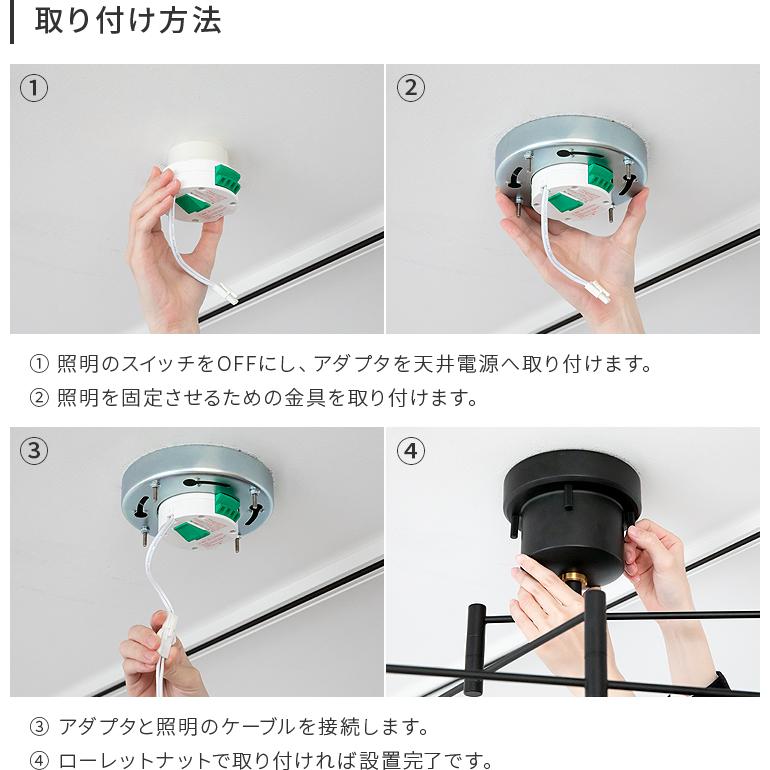 取り付け方法

①

②

① 照明のスイッチをOFFにし、アダプタを天井電源へ取り付けます。
② 照明を固定させるための金具を取り付けます。

③

④

③ アダプタと照明のケーブルを接続します。
④ ローレットナットで取り付ければ設置完了です。