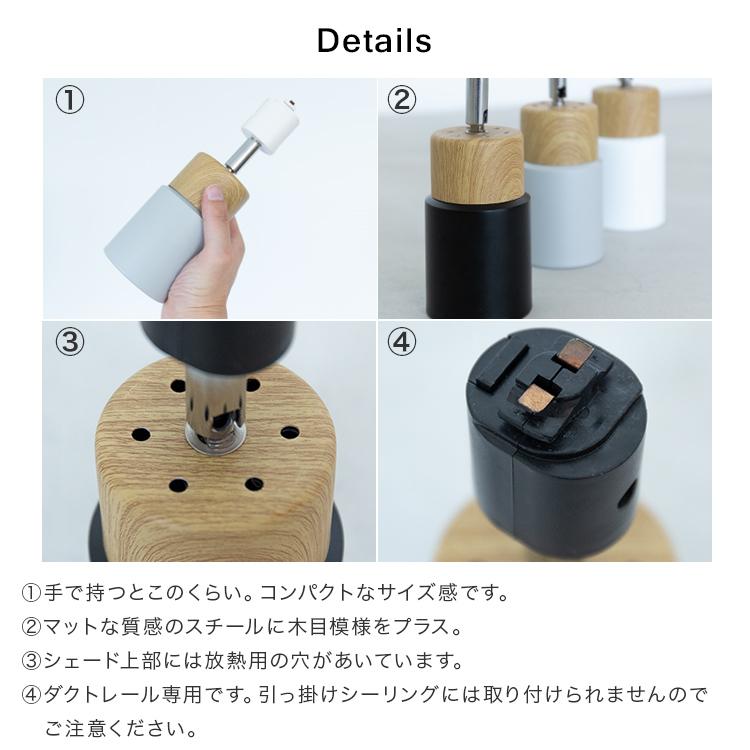 Details

①

②

③

④

①手で持つとこのくらい。コンパクトなサイズ感です。

②マットな質感のスチールに木目模様をプラス。

③シェード上部には放熱用の穴があいています。

④ダクトレール専用です。引っ掛けシーリングには取り付けられませんのでご注意ください。