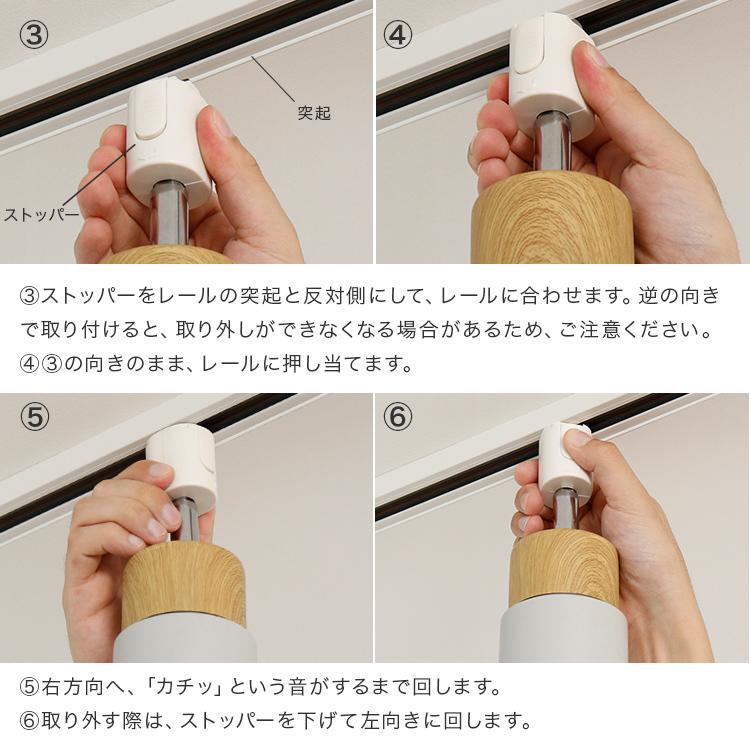 ③

突起

ストッパー

④

③ストッパーをレールの突起と反対側にして、レールに合わせます。逆の向きで取り付けると、取り外しができなくなる場合があるため、ご注意ください。
④③の向きのまま、レールに押し当てます。

⑤

⑥

⑤右方向へ、「カチッ」という音がするまで回します。
⑥取り外す際は、ストッパーを下げて左向きに回します。