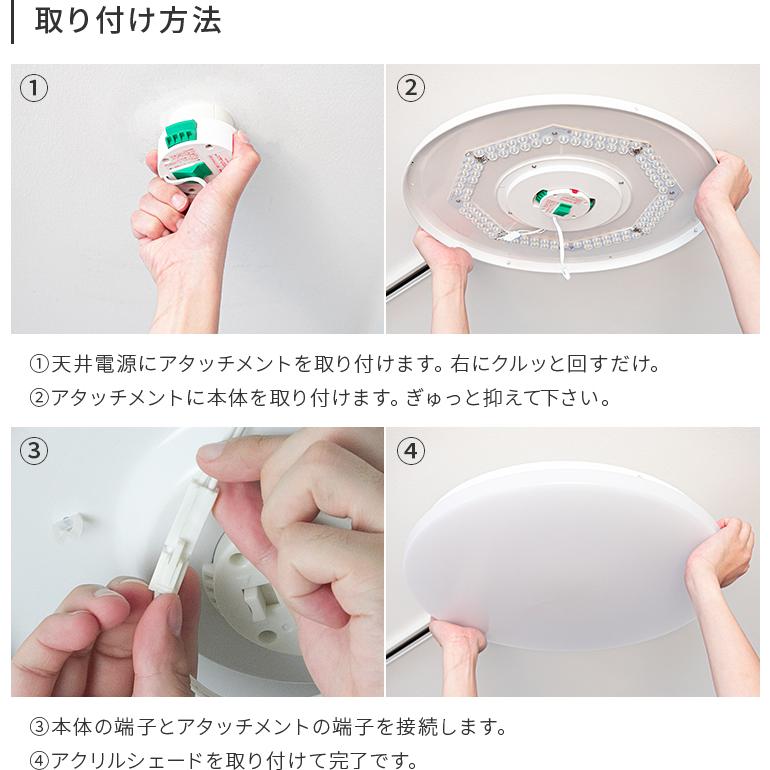 取り付け方法

①

②

①天井電源にアタッチメントを取り付けます。右にクルッと回すだけ。
②アタッチメントに本体を取り付けます。ぎゅっと抑えて下さい。

③

④

③本体の端子とアタッチメントの端子を接続します。
④アクリルシェードを取り付けて完了です。