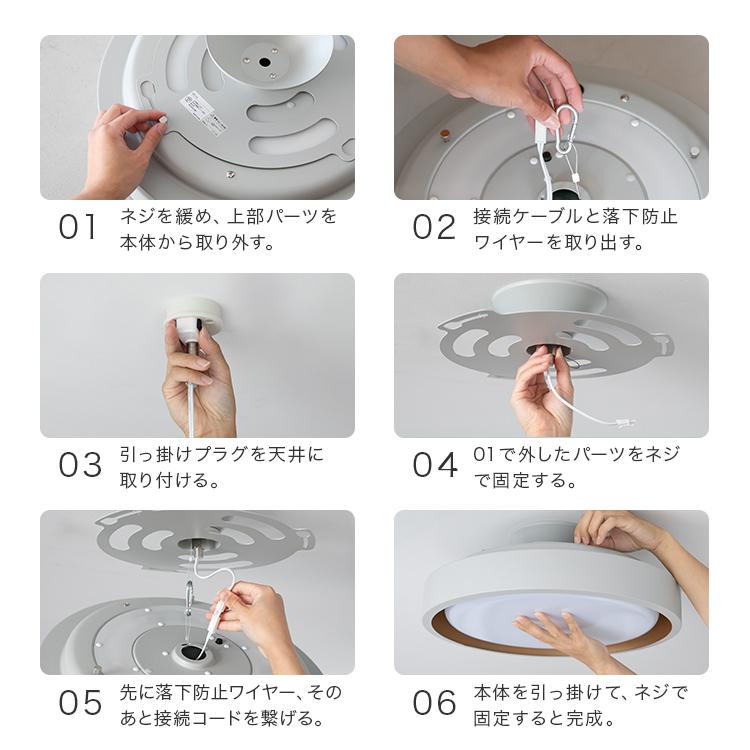 01 ネジを緩め、上部パーツを本体から取り外す。

02 接続ケーブルと落下防止ワイヤーを取り出す。

03 引っ掛けプラグを天井に取り付ける。

04 01で外したパーツをネジで固定する。

05 先に落下防止ワイヤー、そのあと接続コードを繋げる。

06 本体を引っ掛けて、ネジで固定すると完成。