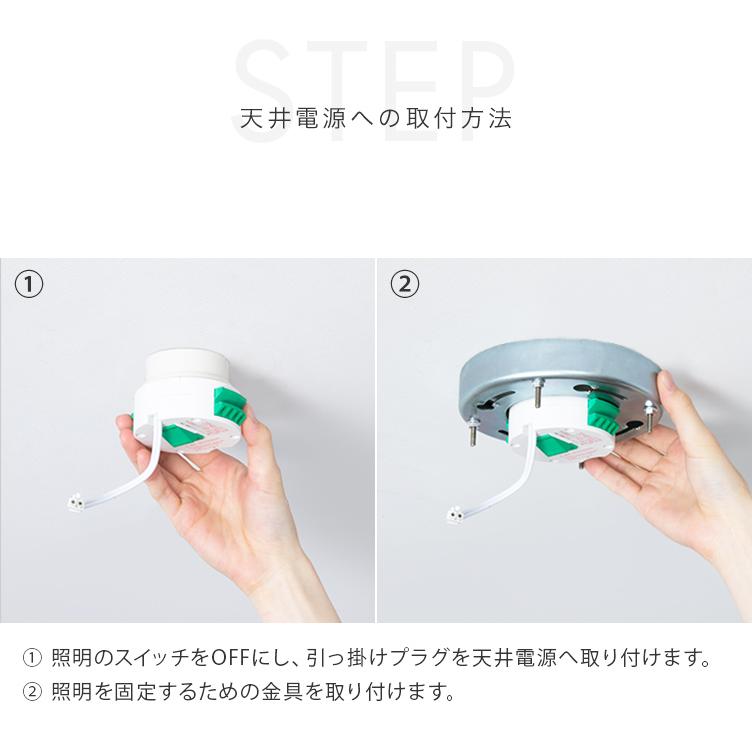 STEP
天井電源への取付方法

①

②

① 照明のスイッチをOFFにし、引っ掛けプラグを天井電源へ取り付けます。
② 照明を固定するための金具を取り付けます。