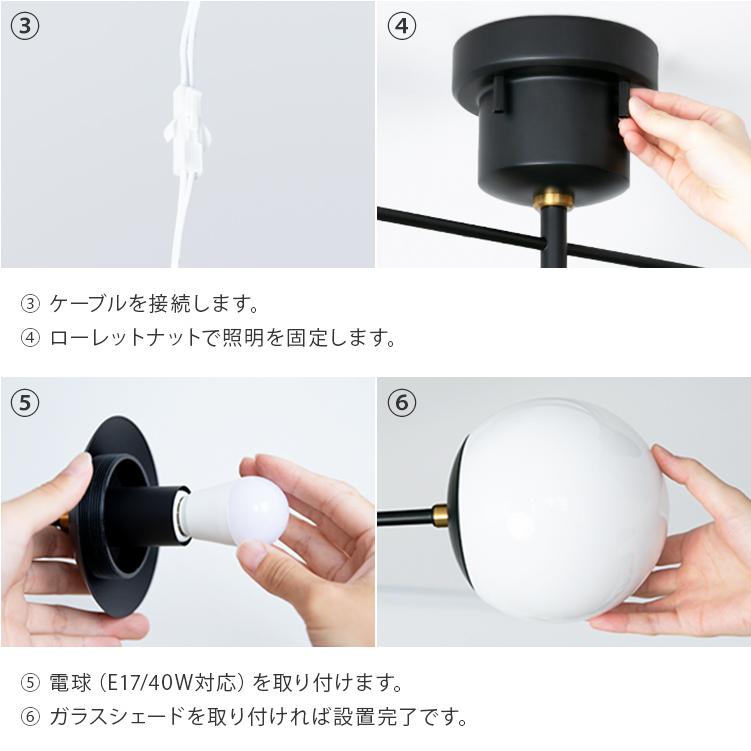 ③

④

③ ケーブルを接続します。
④ ローレットナットで照明を固定します。

⑤

⑥

⑤ 電球（E17/40W対応）を取り付けます。
⑥ ガラスシェードを取り付ければ設置完了です。