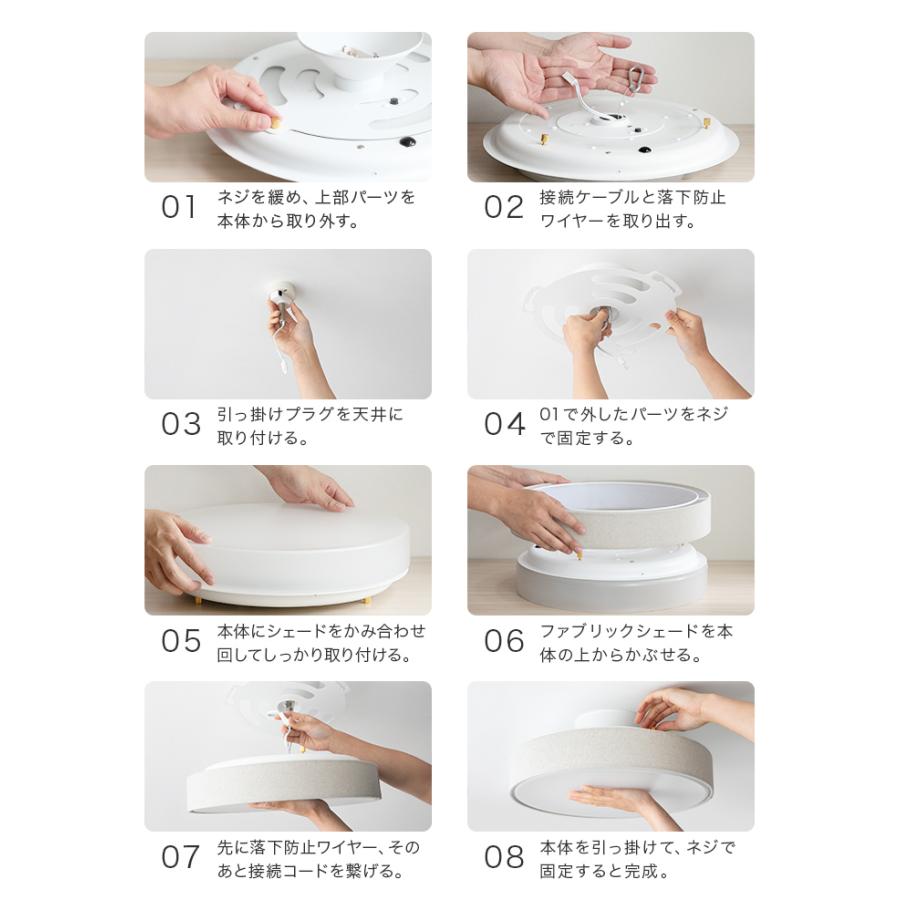 01 ネジを緩め、上部パーツを本体から取り外す。

02 接続ケーブルと落下防止ワイヤーを取り出す。

03 引っ掛けプラグを天井に取り付ける。

04 01で外したパーツをネジで固定する。

05 本体にシェードをかみ合わせ回してしっかり取り付ける。

06 ファブリックシェードを本体の上からかぶせる。

07 先に落下防止ワイヤー、そのあと接続コードを繋げる。

08 本体を引っ掛けて、ネジで固定すると完成。