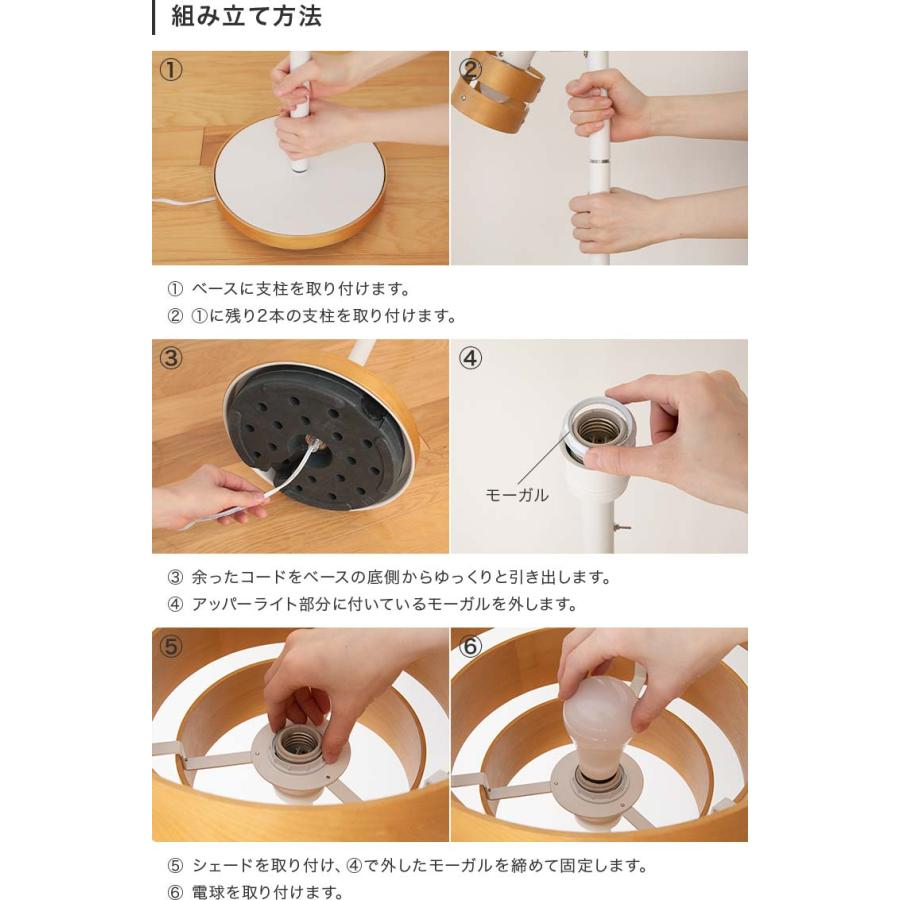 組み立て方法

①

②

① ベースに支柱を取り付けます。
② ①に残り2本の支柱を取り付けます。

③

④

モーガル

③ 余ったコードをベースの底側からゆっくりと引き出します。
④ アッパーライト部分に付いているモーガルを外します。

⑤

⑥

⑤ シェードを取り付け、④で外したモーガルを締めて固定します。
⑥ 電球を取り付けます。