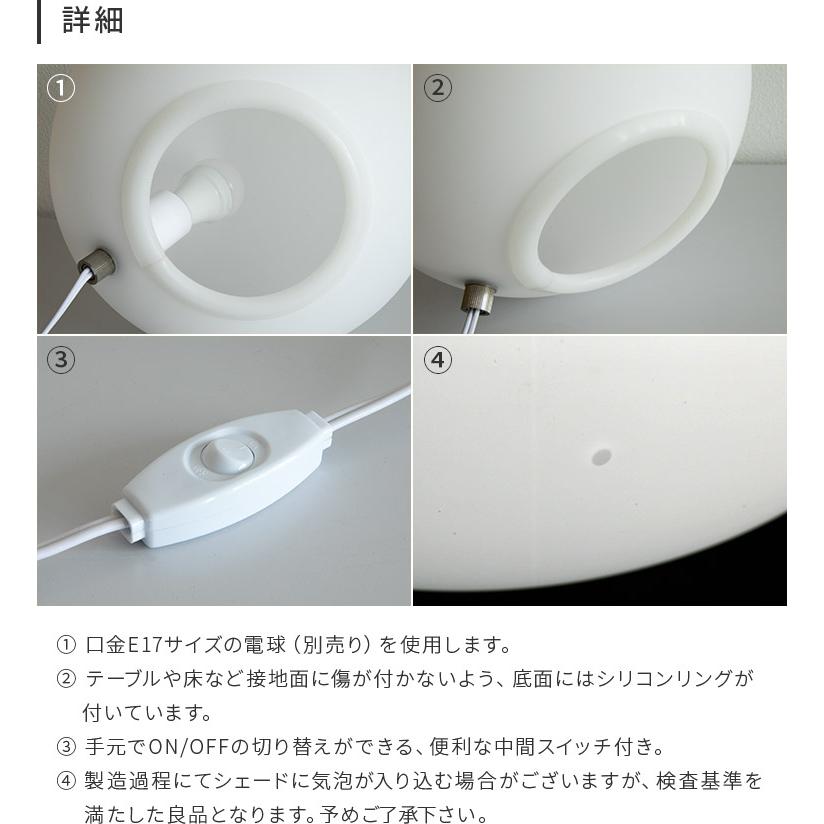 詳細

①

②

③

④

① 口金E17サイズの電球（別売り）を使用します。
② テーブルや床など接地面に傷が付かないよう、底面にはシリコンリングが付いています。
③ 手元でON/OFFの切り替えができる、便利な中間スイッチ付き。
④ 製造過程にてシェードに気泡が入り込む場合がございますが、検査基準を満たした良品となります。予めご了承下さい。