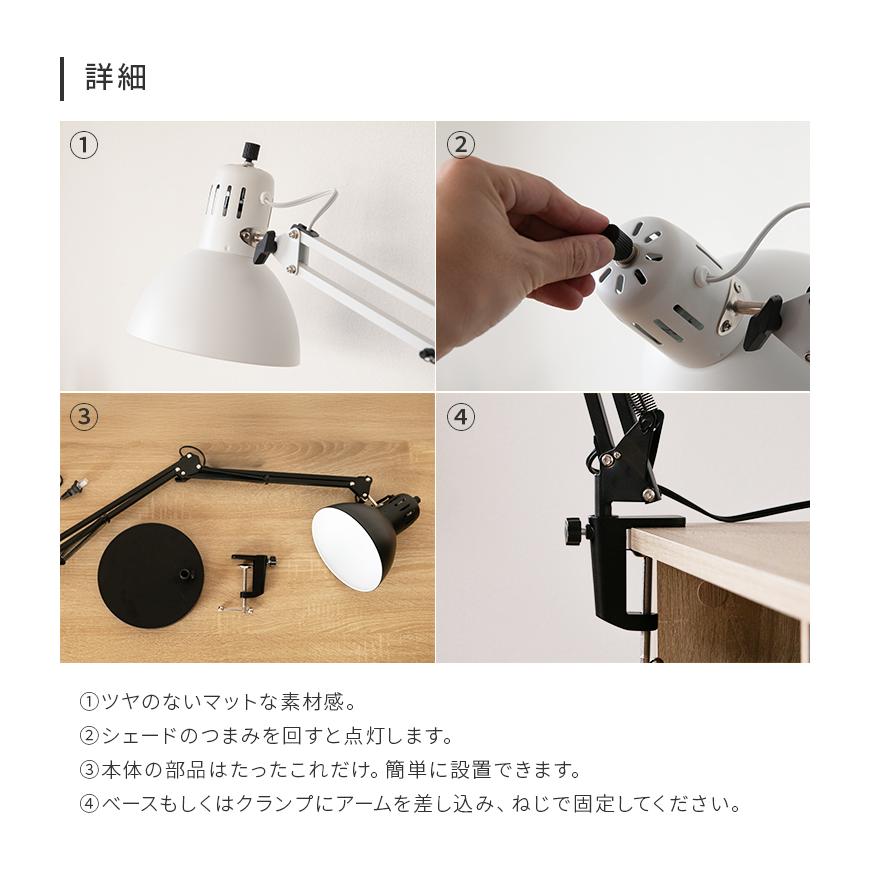 詳細

①

②

③

④

①ツヤのないマットな素材感。
②シェードのつまみを回すと点灯します。
③本体の部品はたったこれだけ。簡単に設置できます。
④ベースもしくはクランプにアームを差し込み、ねじで固定してください。