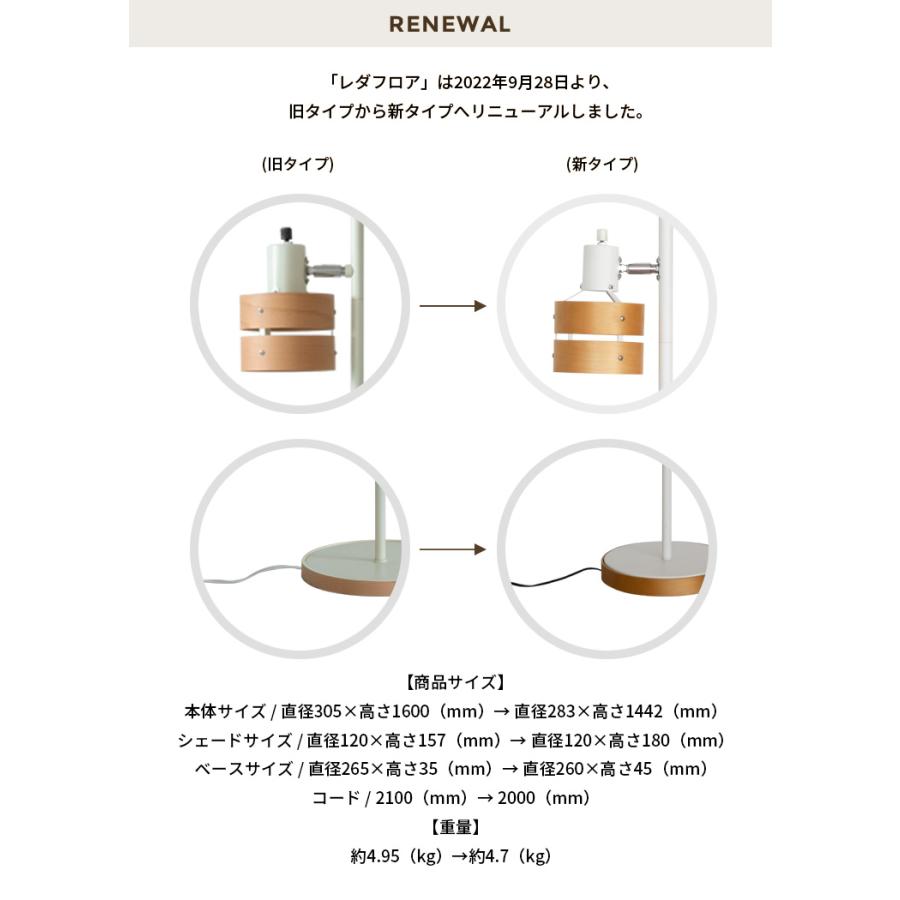 RENEWAL

「レダフロア」は2022年9月28日より、
旧タイプから新タイプへリニューアルしました。

(旧タイプ)

(新タイプ)

【商品サイズ】
本体サイズ / 直径305×高さ1600（mm）→ 直径283×高さ1442（mm）
シェードサイズ / 直径120×高さ157（mm）→ 直径120×高さ180（mm）
ベースサイズ / 直径265×高さ35（mm）→ 直径260×高さ45（mm）
コード / 2100（mm）→ 2000（mm）
【重量】
約4.95（kg）→約4.7（kg）