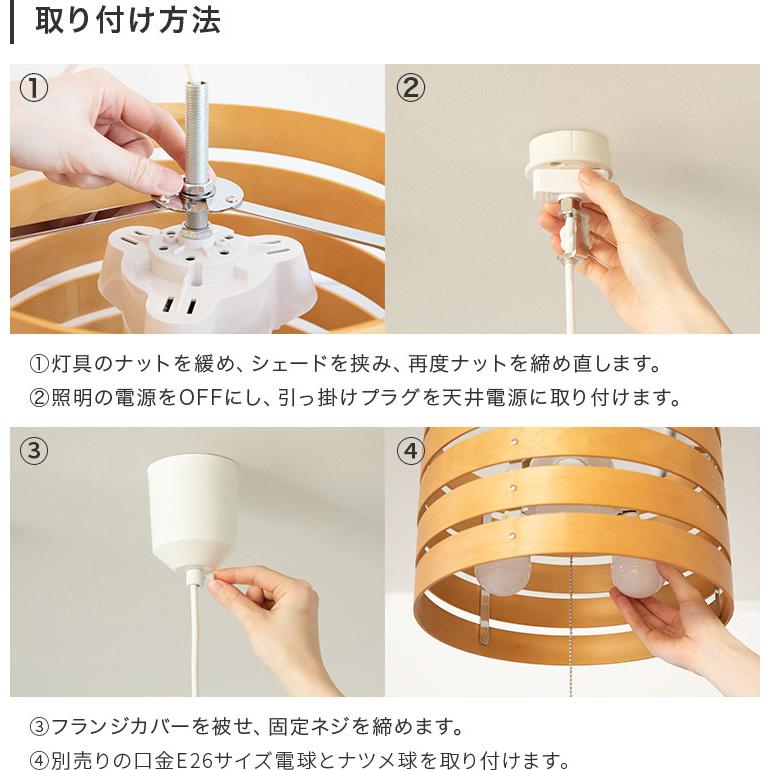 取り付け方法

①

②

①灯具のナットを緩め、シェードを挟み、再度ナットを締め直します。
②照明の電源をOFFにし、引っ掛けプラグを天井電源に取り付けます。

③

④

③フランジカバーを被せ、固定ネジを締めます。
④別売りの口金E26サイズ電球とナツメ球を取り付けます。