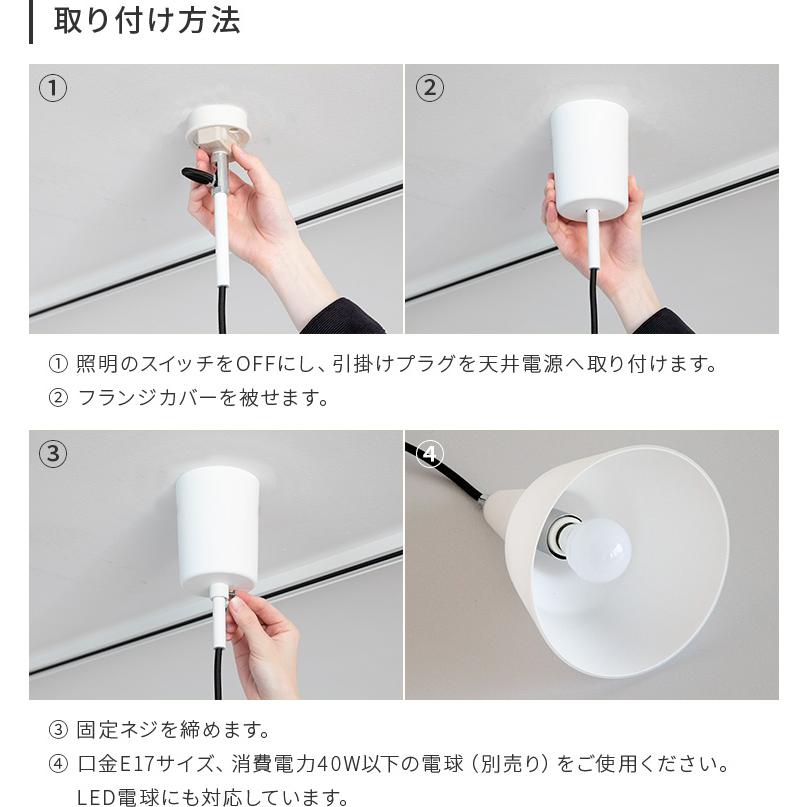 取り付け方法

①

②

① 照明のスイッチをOFFにし、引掛けプラグを天井電源へ取り付けます。
② フランジカバーを被せます。

③

④

③ 固定ネジを締めます。
④ 口金E17サイズ、消費電力40W以下の電球（別売り）をご使用ください。
LED電球にも対応しています。