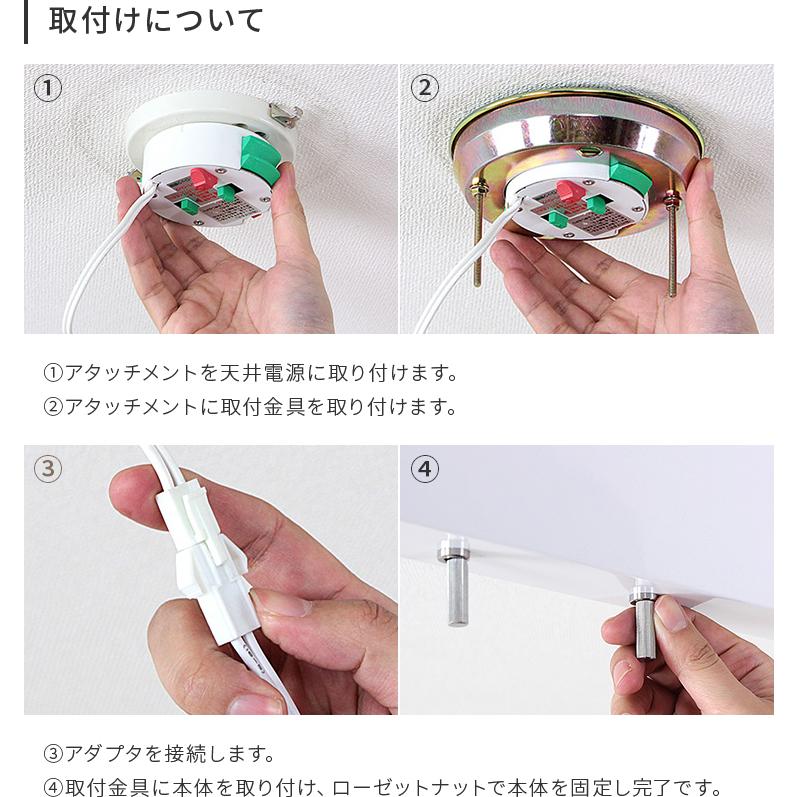 取付けについて

①

②

①アタッチメントを天井電源に取り付けます。
②アタッチメントに取付金具を取り付けます。

③

④

③アダプタを接続します。
④取付金具に本体を取り付け、ローゼットナットで本体を固定し完了です。